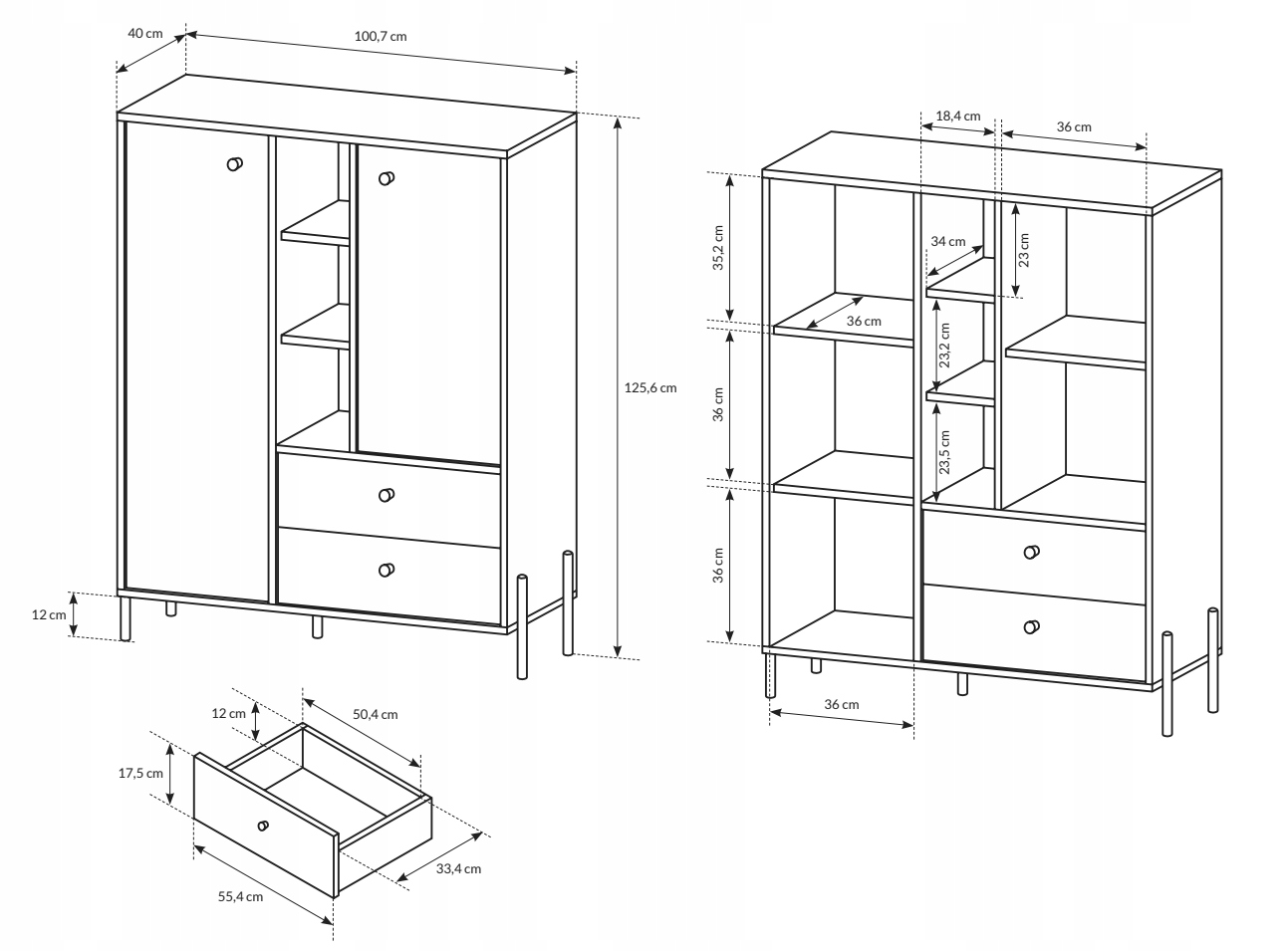 40 cm
100,7 cm
125,6 cm
12 cm
12 cm
50,4 cm
17,5 cm
33,4 cm
55,4 cm
18,4 cm
36 cm
35,2 cm
34 cm
23 cm
36 cm
23,2 cm
36 cm
23,5 cm
36 cm
36 cm