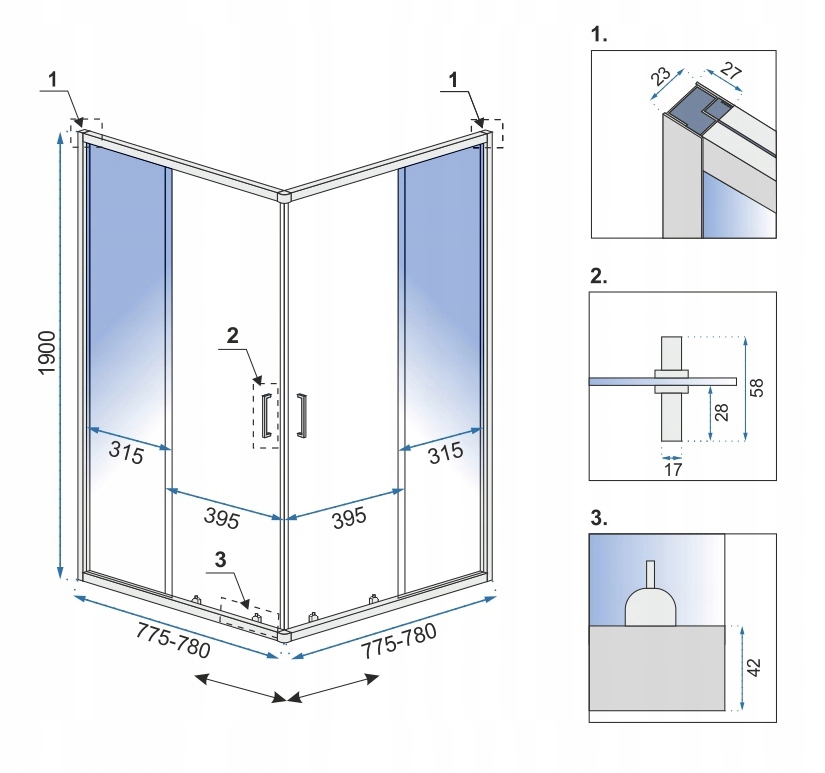 1

1

1900

2

315

315

395

395

3

775-780

775-780

1.

23

27

2.

58

28

17

3.

42