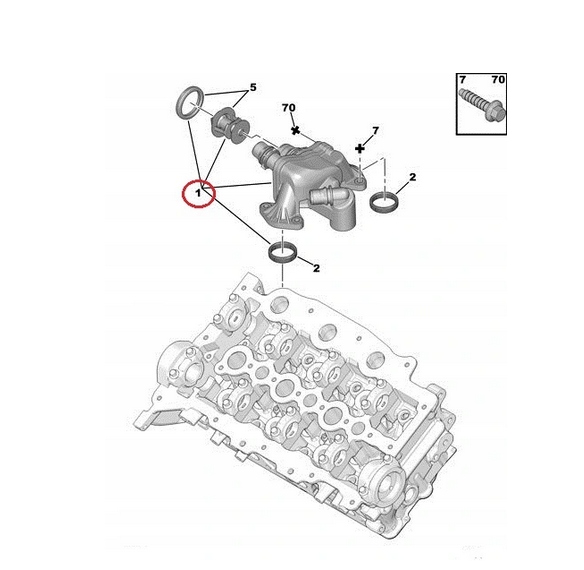 7 70

5

70

7

2

1

2