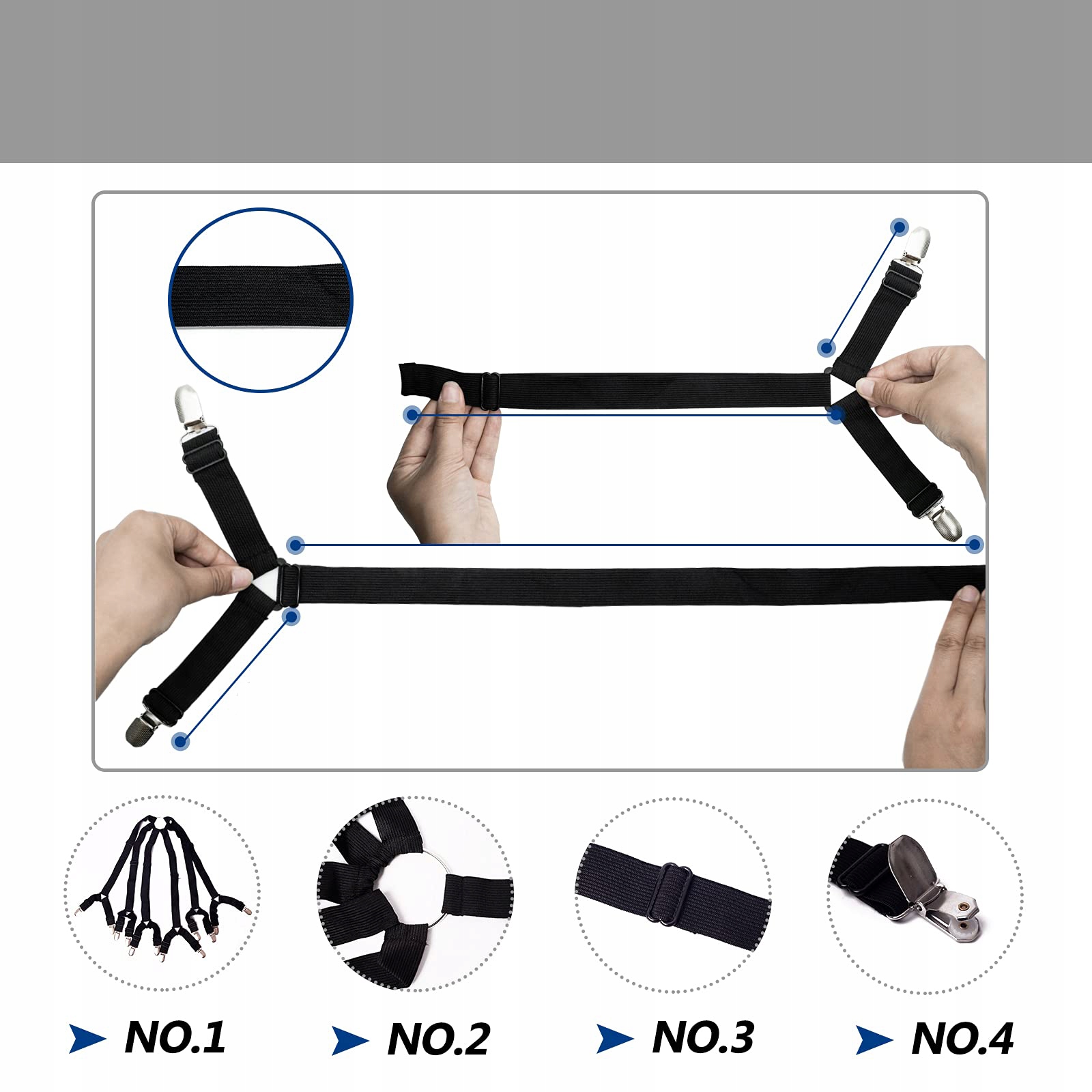 NO.1

NO.2

NO.3

NO.4