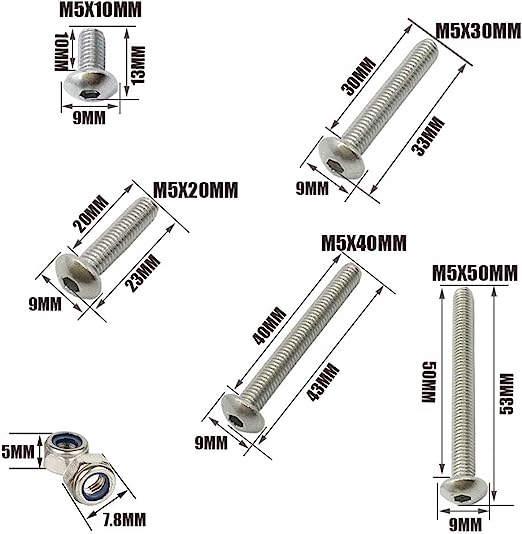 M5X10MM
10MM
13MM
9MM

M5X30MM
30MM
33MM
9MM

M5X20MM
20MM
23MM
9MM

M5X40MM
40MM
43MM
9MM

M5X50MM
50MM
53MM
9MM

5MM
7.8MM