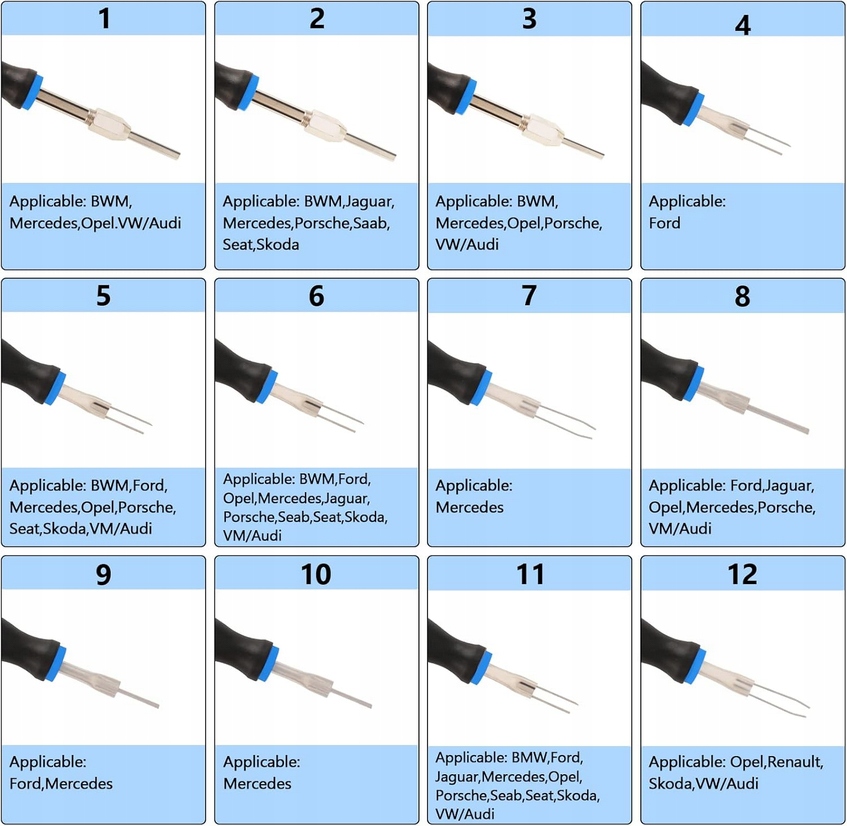 1

Applicable: BWM, Mercedes,Opel.VW/Audi

2

Applicable: BWM,Jaguar, Mercedes,Porsche,Saab, Seat,Skoda

3

Applicable: BWM, Mercedes,Opel,Porsche, VW/Audi

4

Applicable: Ford

5

Applicable: BWM,Ford, Mercedes,Opel,Porsche, Seat,Skoda,VM/Audi

6

Applicable: BWM,Ford, Opel,Mercedes,Jaguar, Porsche,Seab,Seat,Skoda, VM/Audi

7

Applicable: Mercedes

8

Applicable: Ford,Jaguar, Opel,Mercedes,Porsche, VM/Audi

9

Applicable: Ford,Mercedes

10

Applicable: Mercedes

11

Applicable: BMW,Ford, Jaguar,Mercedes,Opel, Porsche,Seab,Seat,Skoda, VW/Audi

12

Applicable: Opel,Renault, Skoda,VW/Audi