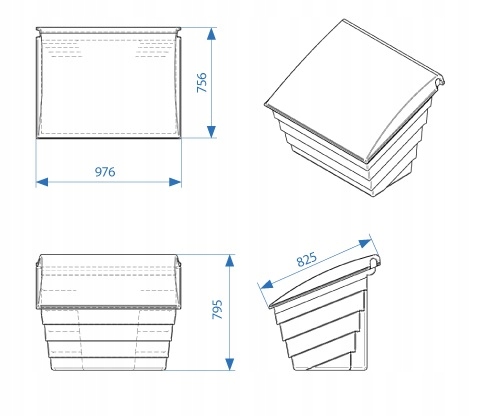 756

976

825

795