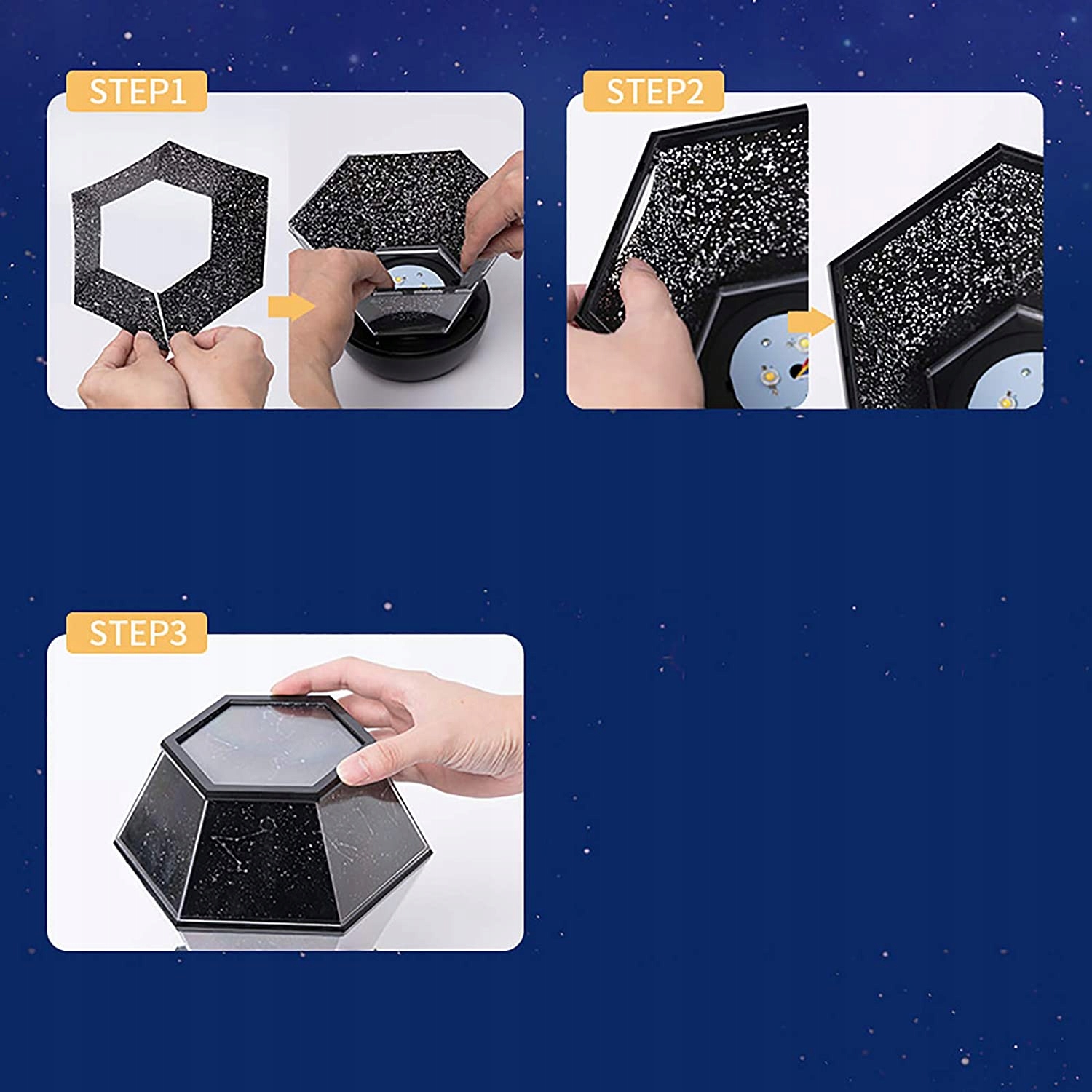 STEP1

STEP2

STEP3