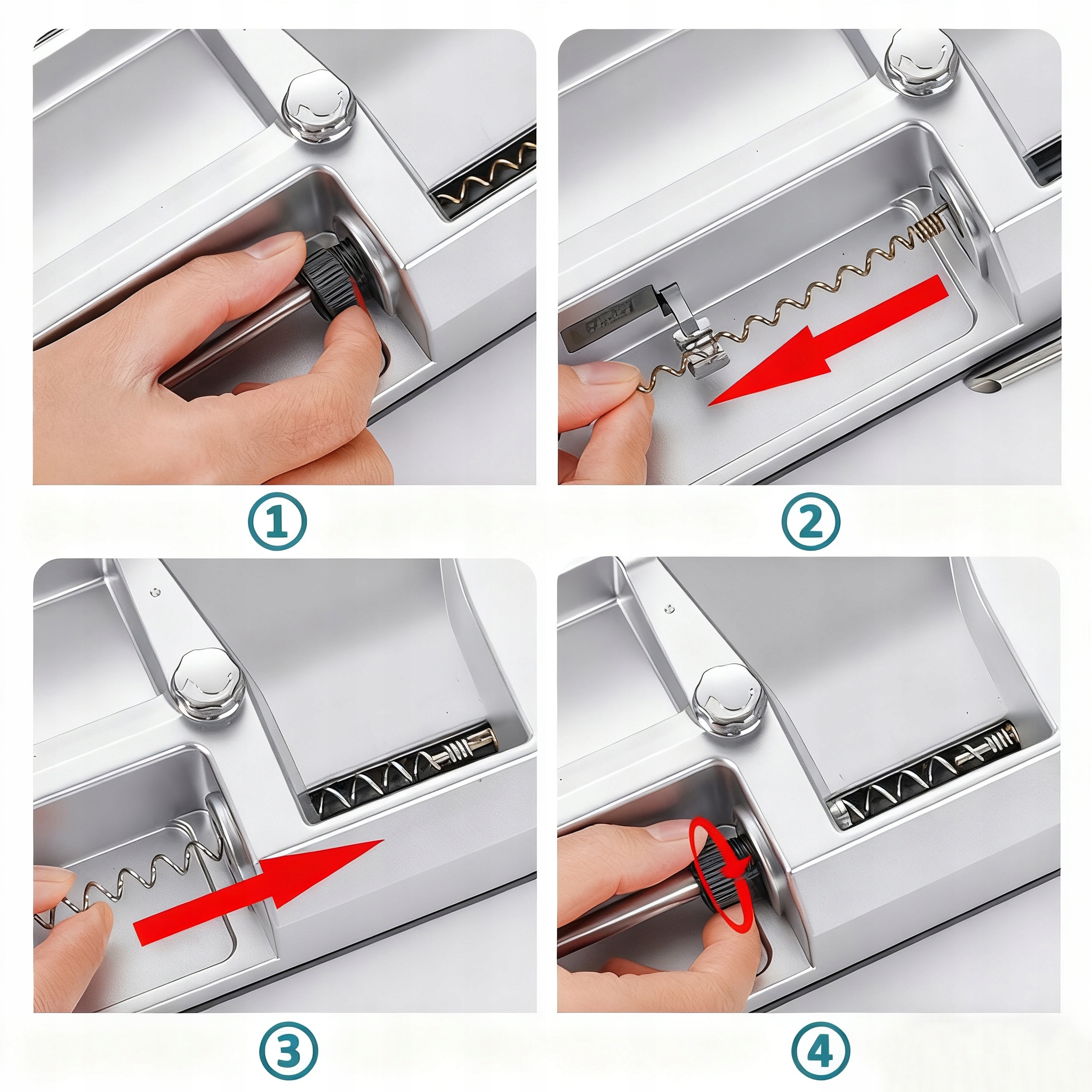 ①

②

③

④