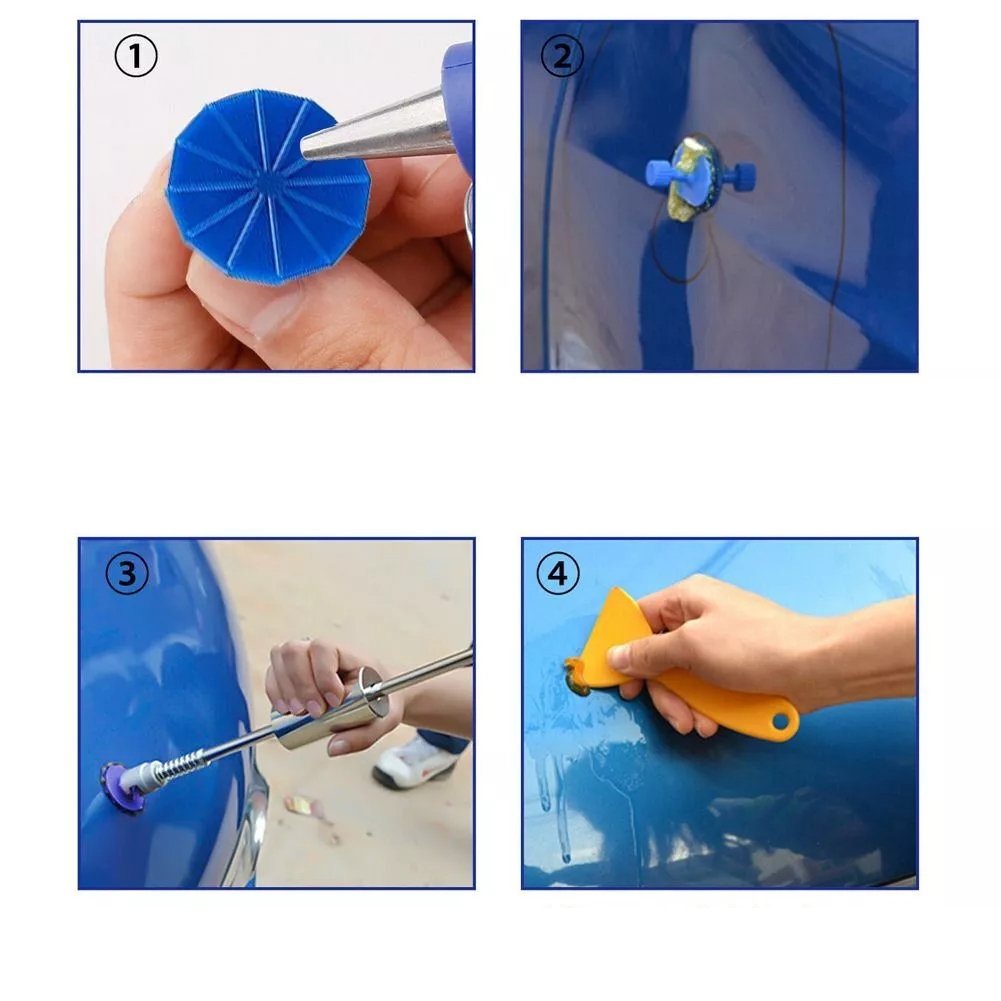 ①

②

③

④