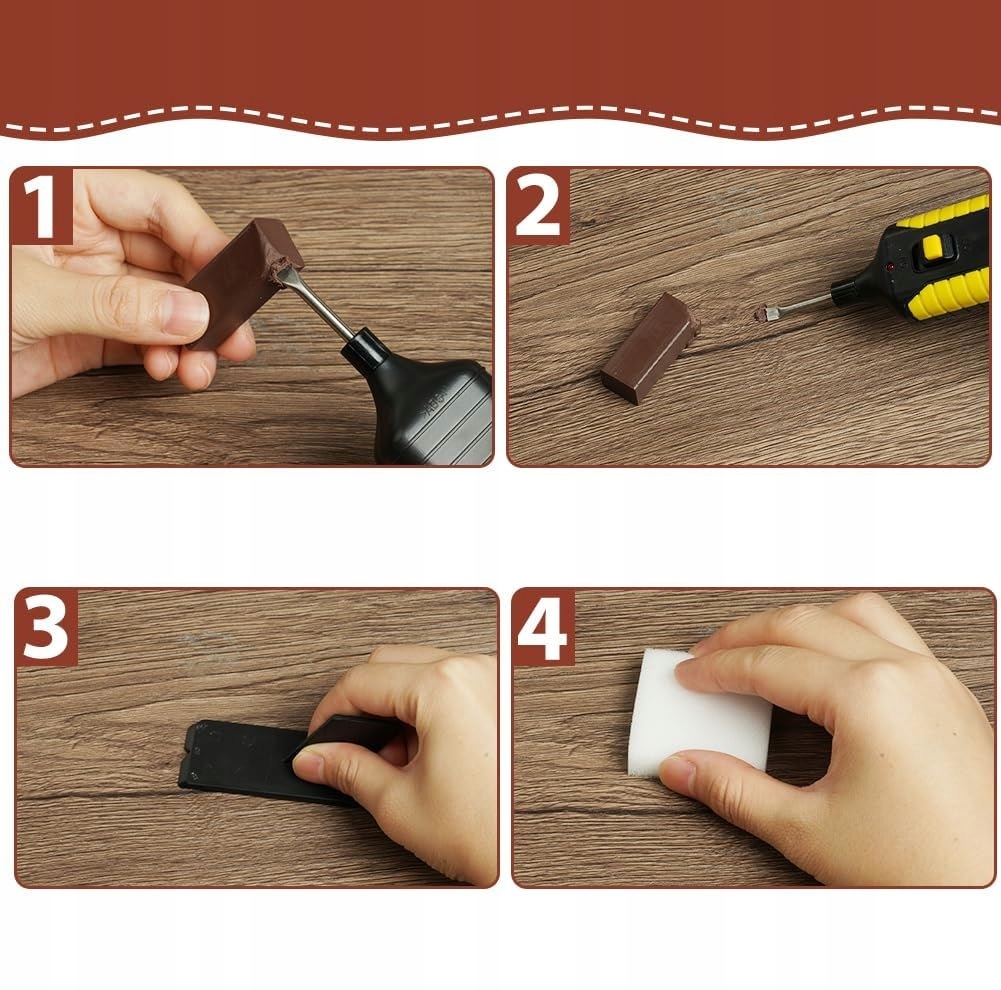 1

2

3

4