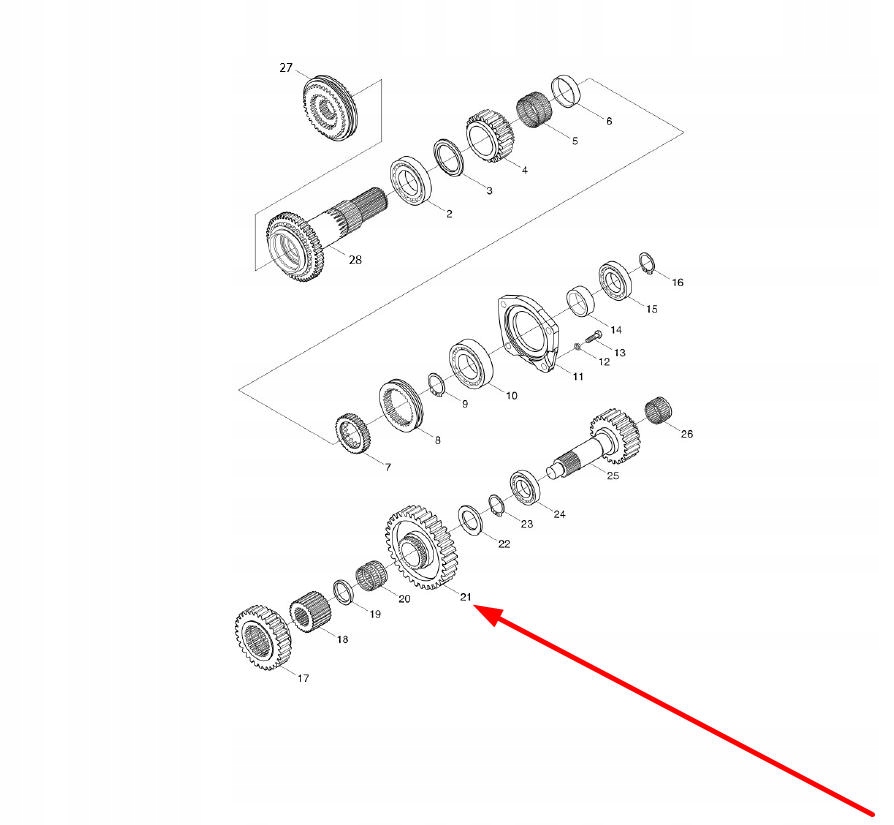 27
6
5
4
3
2
28
16
15
14
13
12
11
10
9
8
7
26
25
24
23
22
21
20
19
18
17