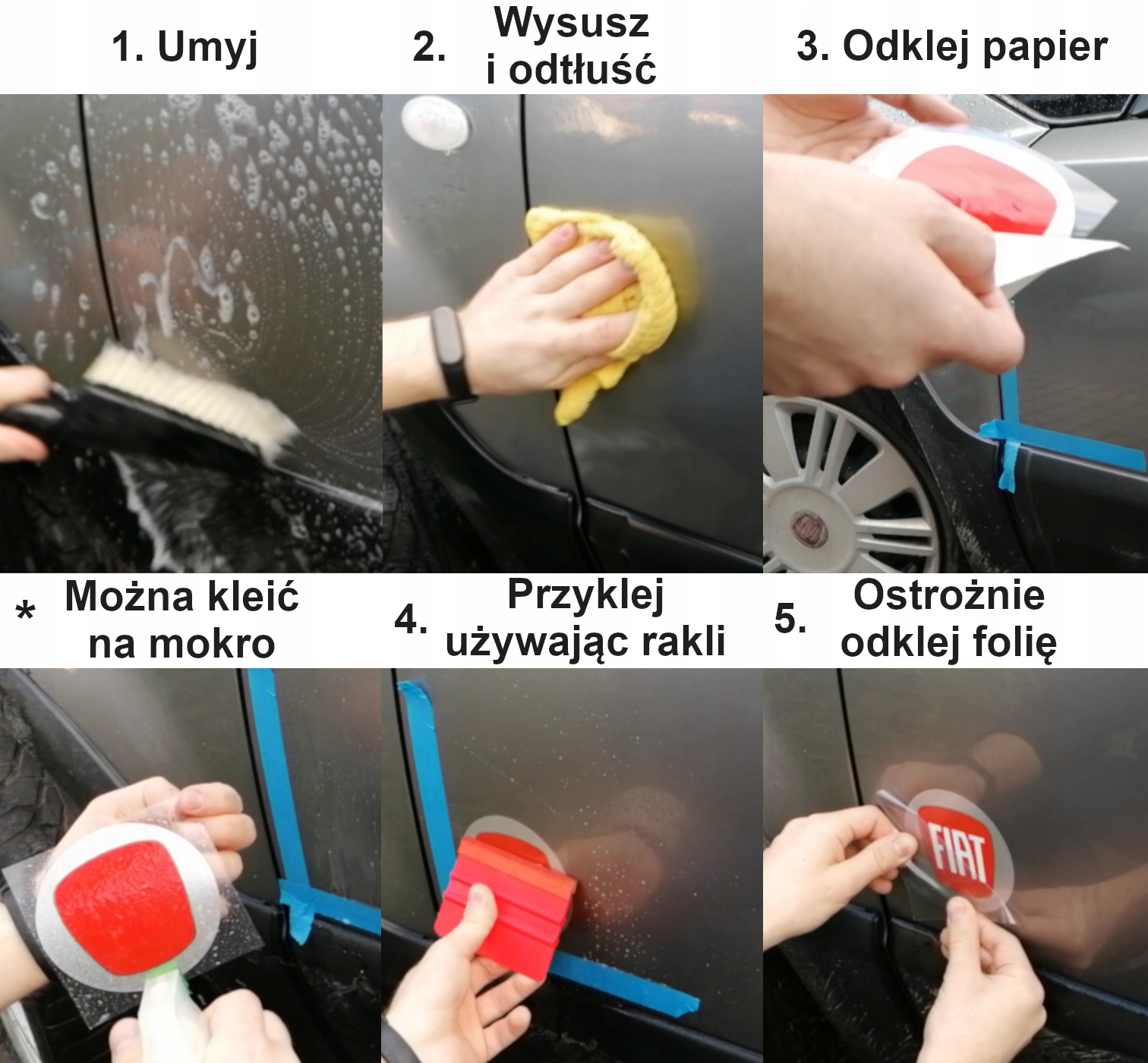 1. Umyj

2. Wysusz i odtłuść

3. Odklej papier

* Można kleić na mokro

4. Przyklej używając rakli

5. Ostrożnie odklej folię

FIAT