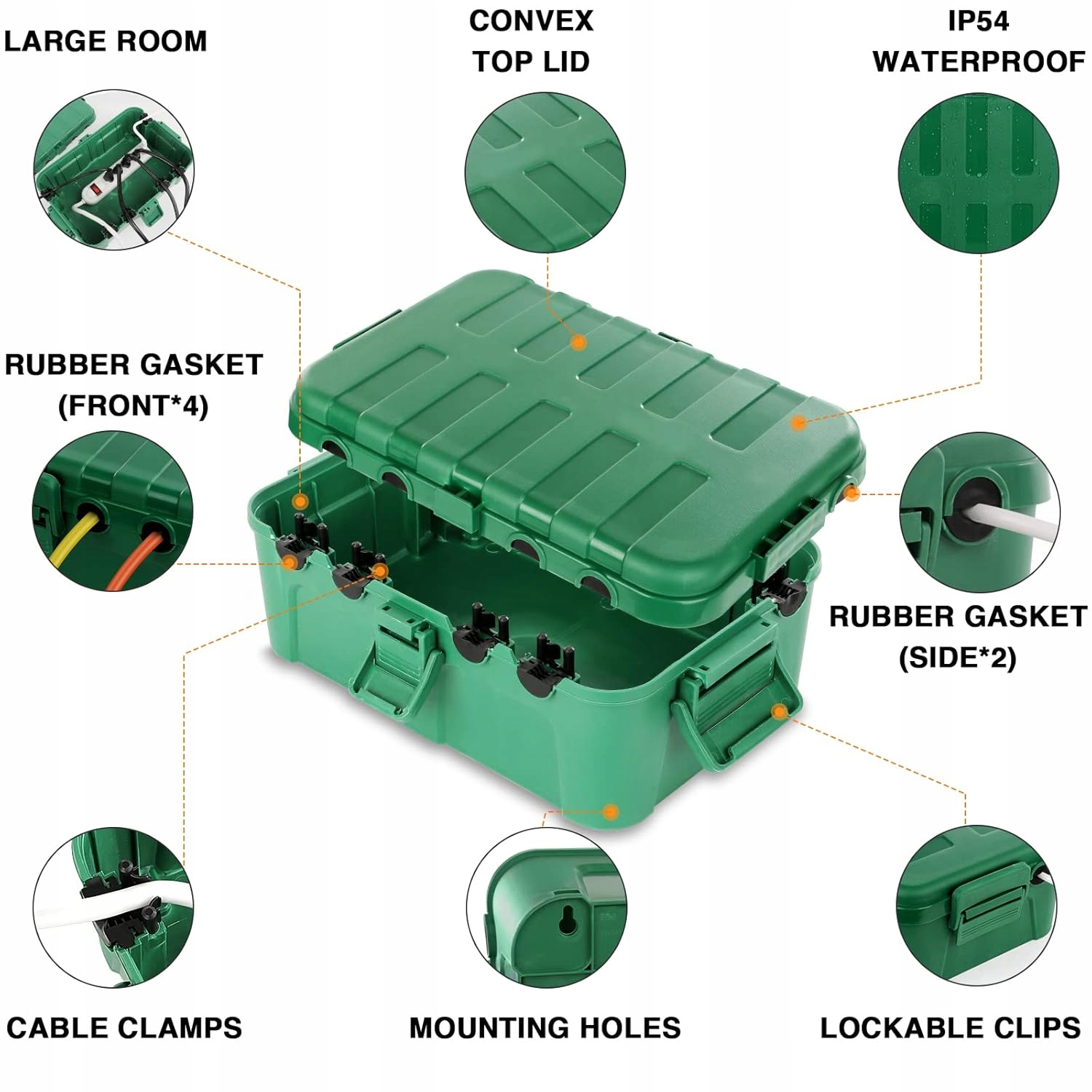 LARGE ROOM

CONVEX TOP LID

IP54 WATERPROOF

RUBBER GASKET (FRONT*4)

RUBBER GASKET (SIDE*2)

CABLE CLAMPS

MOUNTING HOLES

LOCKABLE CLIPS