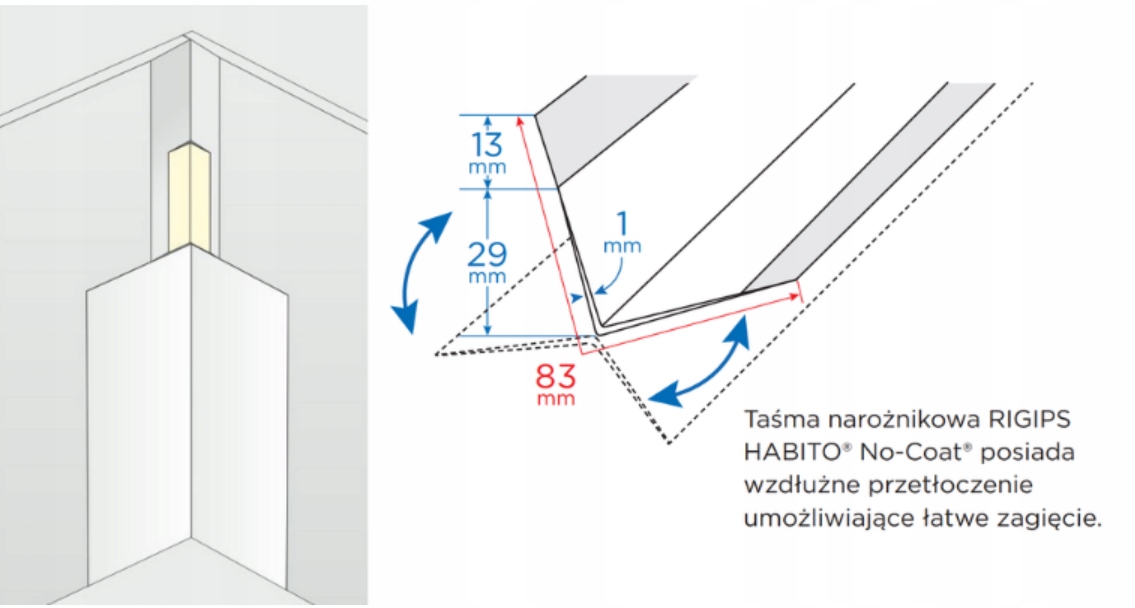 13
mm

29
mm

1
mm

83
mm

Taśma narożnikowa RIGIPS HABITO® No-Coat® posiada wzdłużne przetłoczenie umożliwiające łatwe zagięcie.