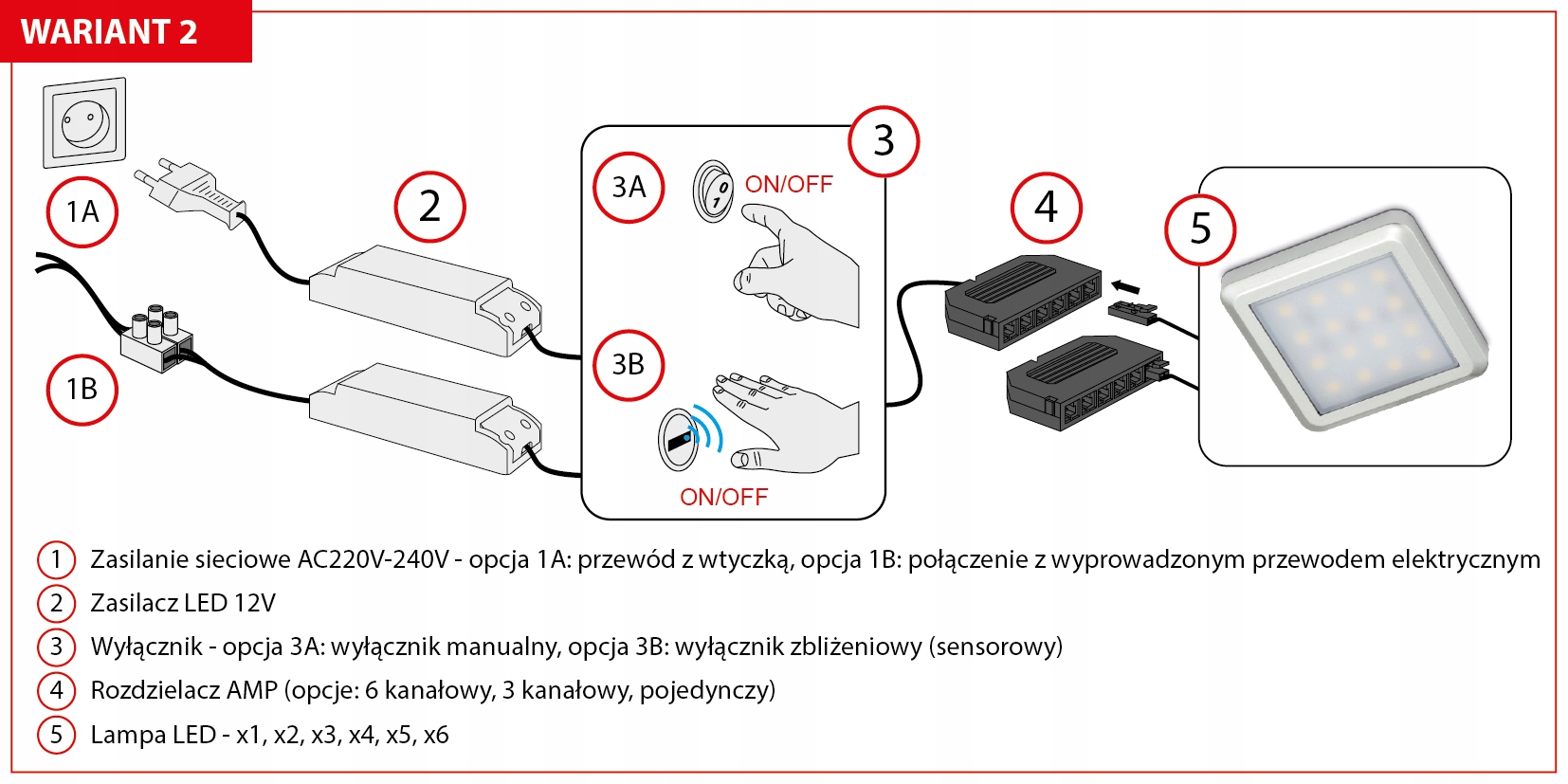 WARIANT 2

1A

1B

2

3

3A

ON/OFF

3B

ON/OFF

4

5

1 Zasilanie sieciowe AC220V-240V - opcja 1A: przewód z wtyczką, opcja 1B: połączenie z wyprowadzonym przewodem elektrycznym

2 Zasilacz LED 12V

3 Wyłącznik - opcja 3A: wyłącznik manualny, opcja 3B: wyłącznik zbliżeniowy (sensorowy)

4 Rozdzielacz AMP (opcje: 6 kanałowy, 3 kanałowy, pojedynczy)

5 Lampa LED - x1, x2, x3, x4, x5, x6