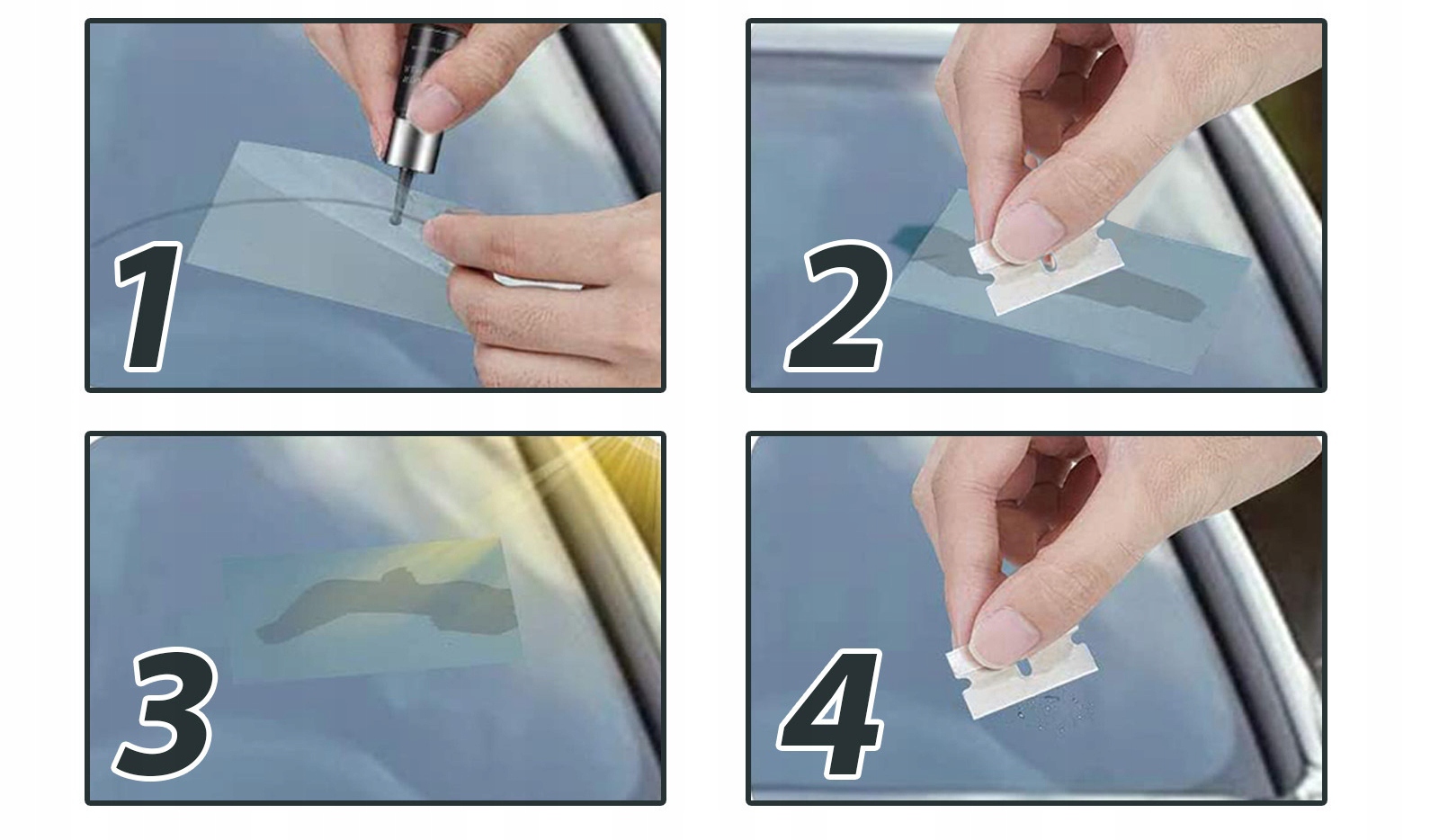 1

2

3

4