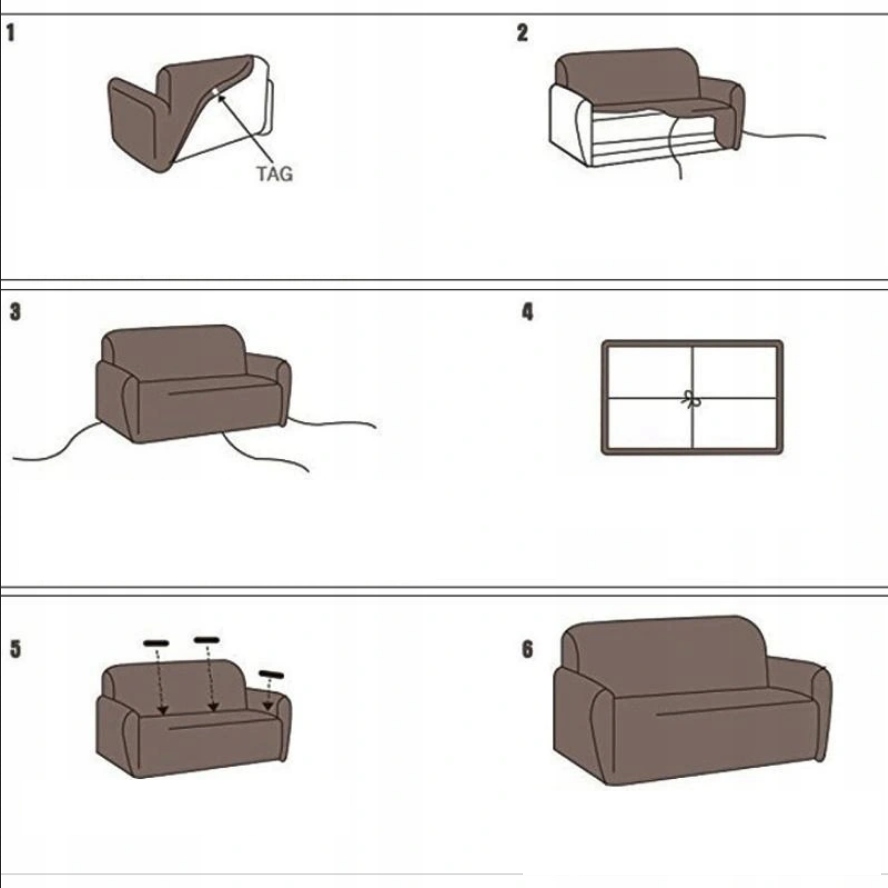 1

TAG

2

3

4

5

6