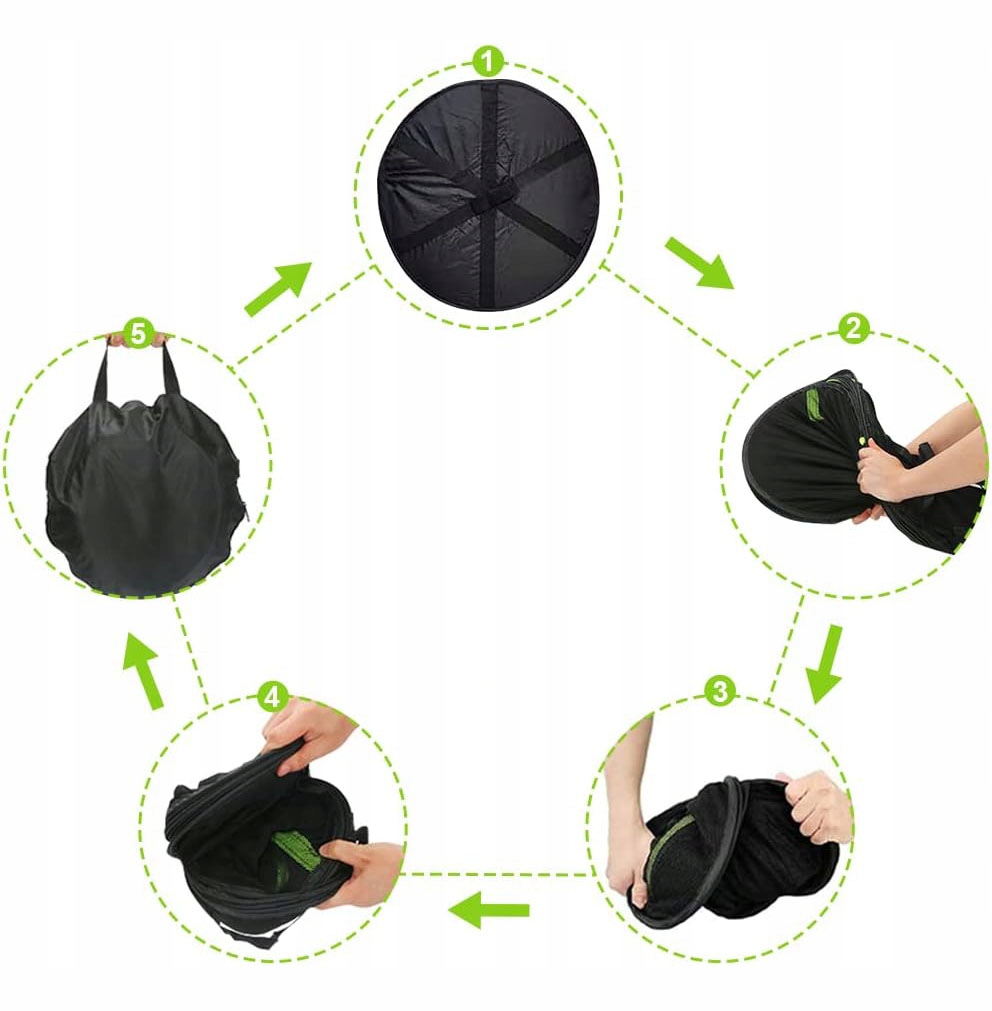 1

2

3

4

5