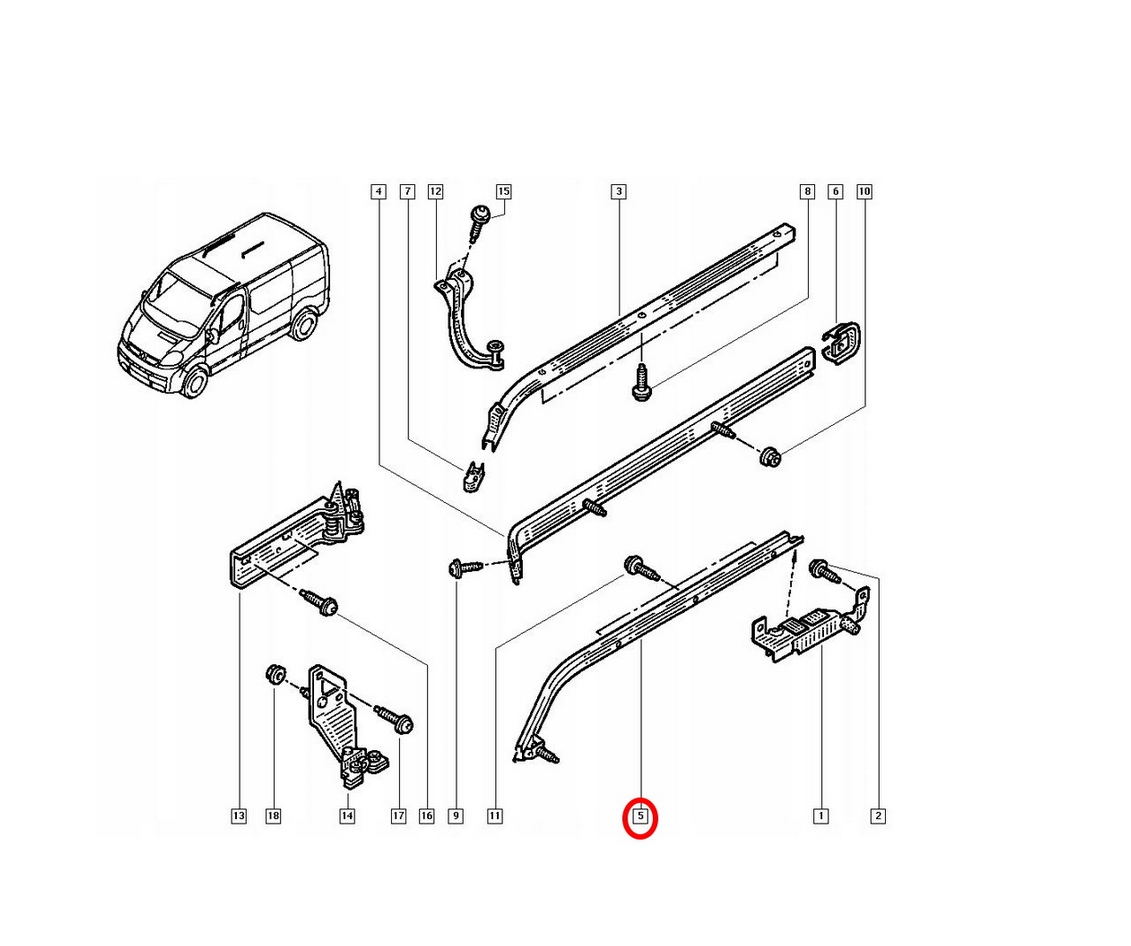 4 7 12 15 3 8 6 10

13 18 14 17 16 9 11 5 1 2