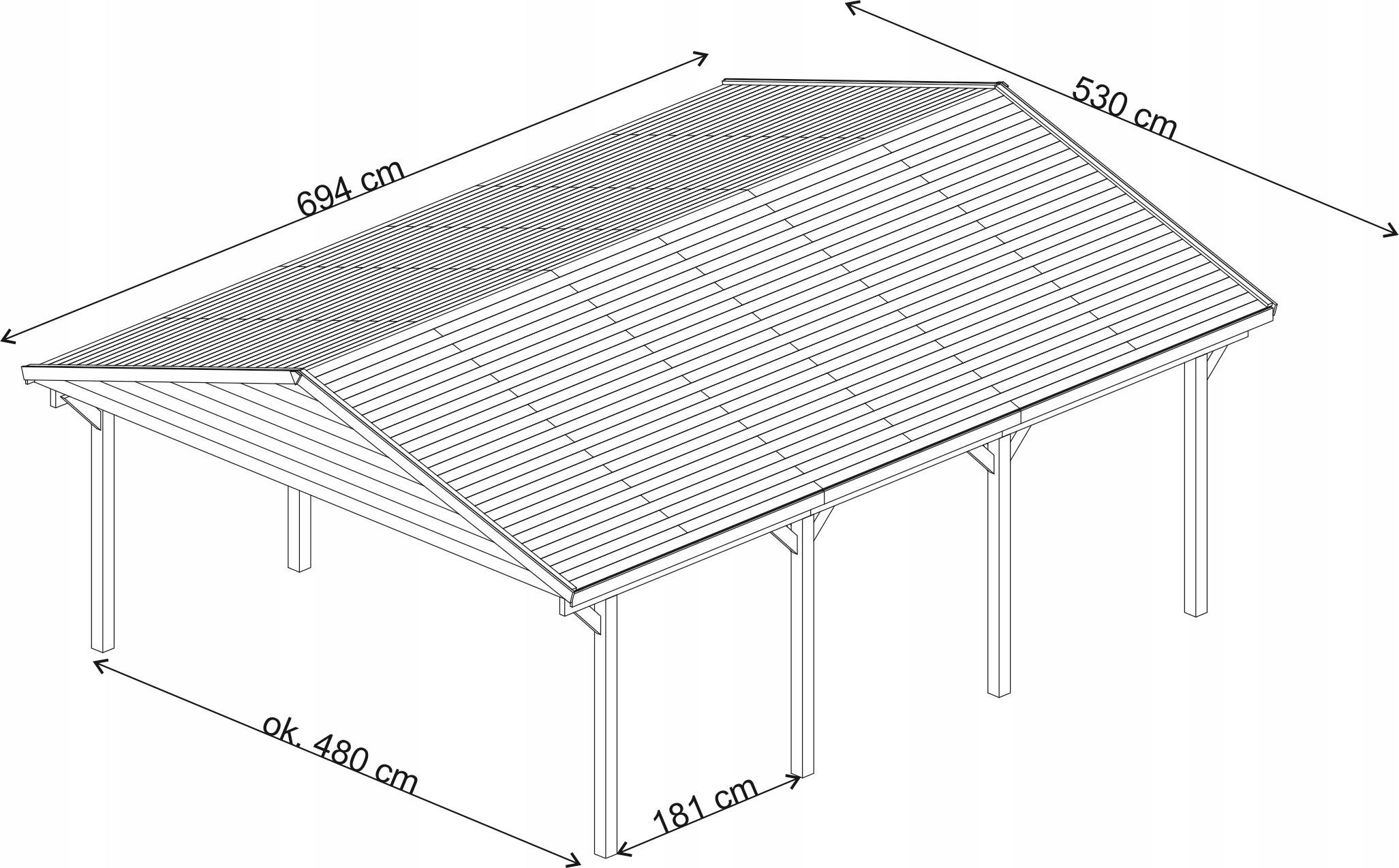 694 cm

530 cm

ok. 480 cm

181 cm