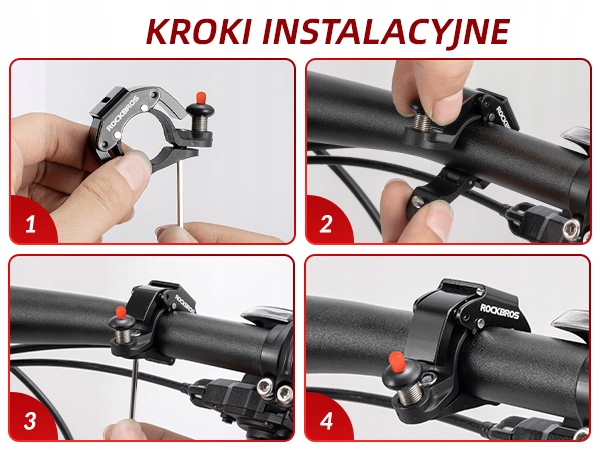 KROKI INSTALACYJNE

ROCKBROS

1

ROCKBROS

2

ROCKBROS

3

ROCKBROS

4