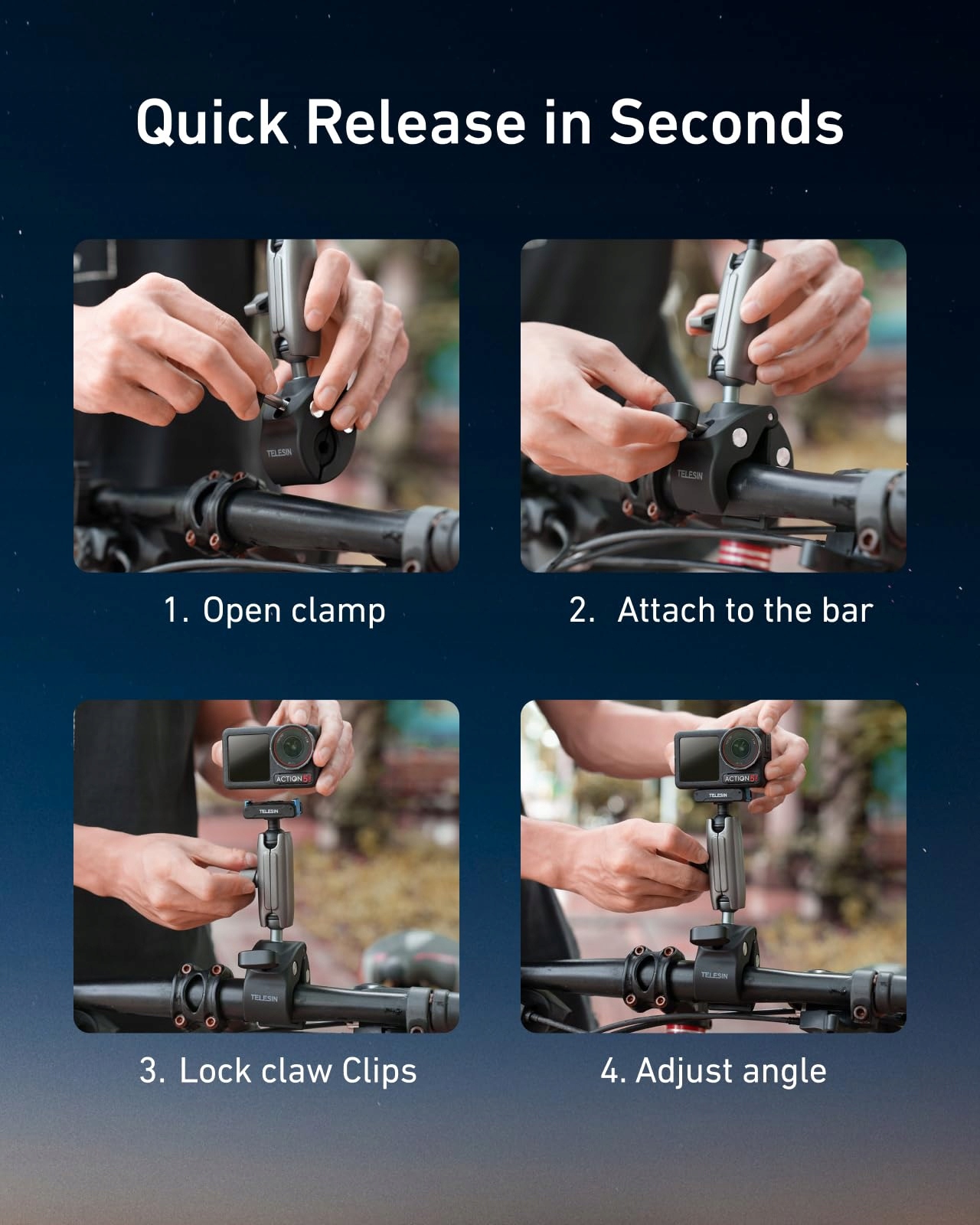 Quick Release in Seconds

TELESIN

1. Open clamp

TELESIN

2. Attach to the bar

ACTION 5

TELESIN

TELESIN

3. Lock claw Clips

ACTION 5

TELESIN

TELESIN

4. Adjust angle