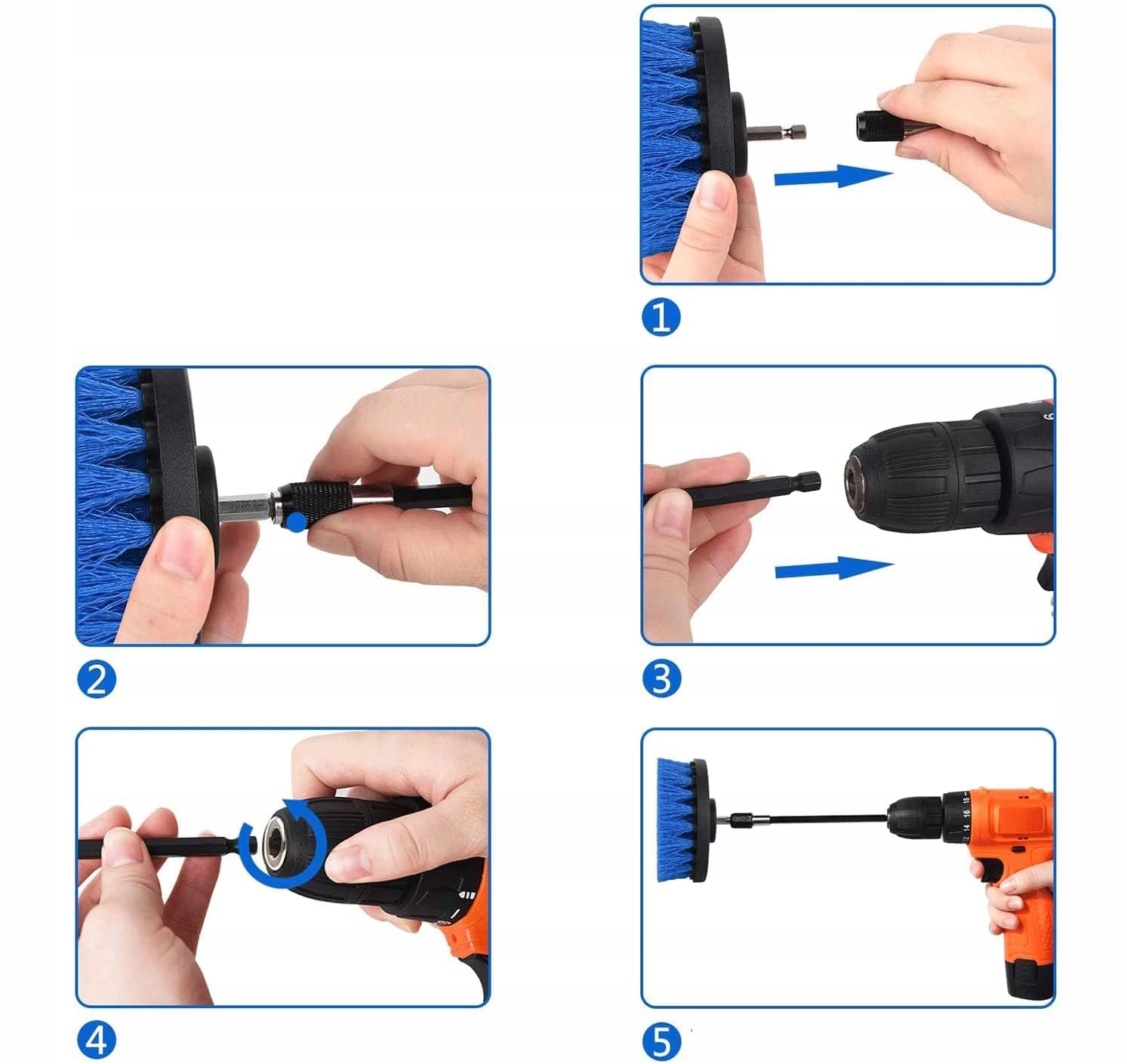 1

2

3

4

5