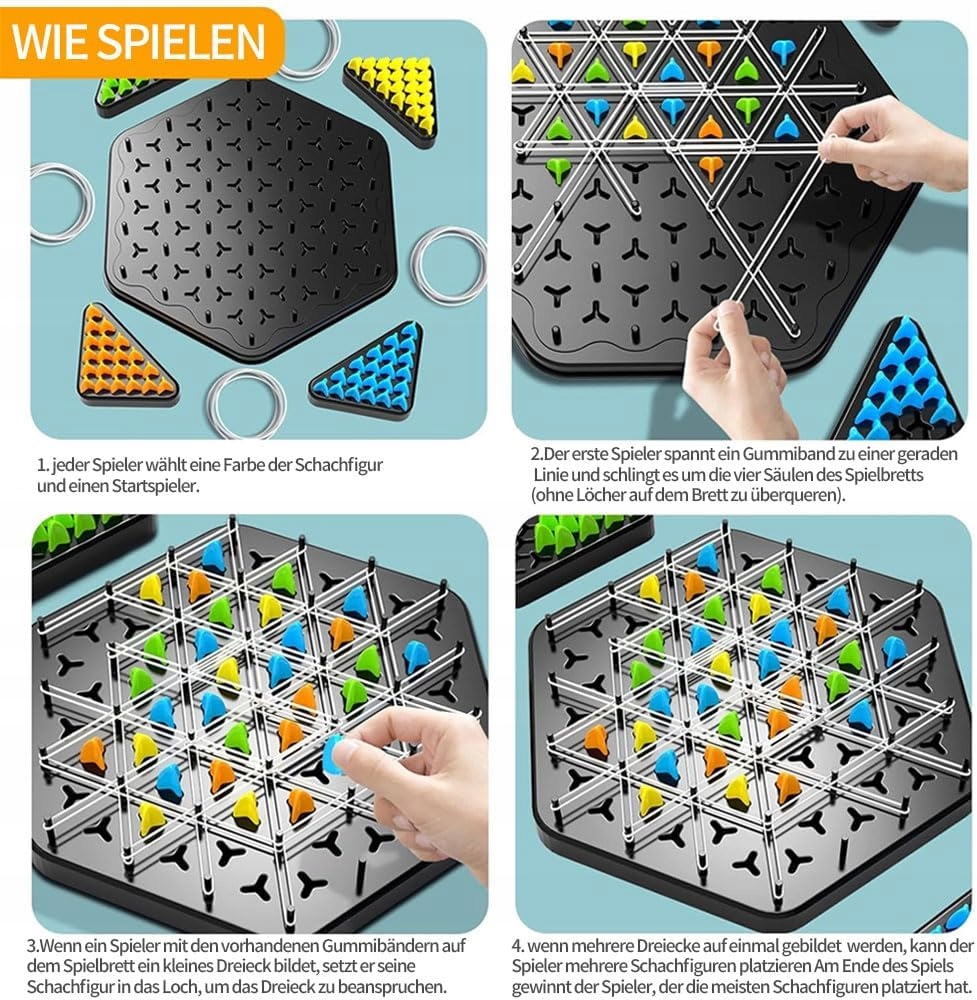 WIE SPIELEN

1. jeder Spieler wählt eine Farbe der Schachfigur und einen Startspieler.

2.Der erste Spieler spannt ein Gummiband zu einer geraden Linie und schlingt es um die vier Säulen des Spielbretts (ohne Löcher auf dem Brett zu überqueren).

3.Wenn ein Spieler mit den vorhandenen Gummibändern auf dem Spielbrett ein kleines Dreieck bildet, setzt er seine Schachfigur in das Loch, um das Dreieck zu beanspruchen.

4. wenn mehrere Dreiecke auf einmal gebildet werden, kann der Spieler mehrere Schachfiguren platzieren Am Ende des Spiels gewinnt der Spieler, der die meisten Schachfiguren platziert hat.