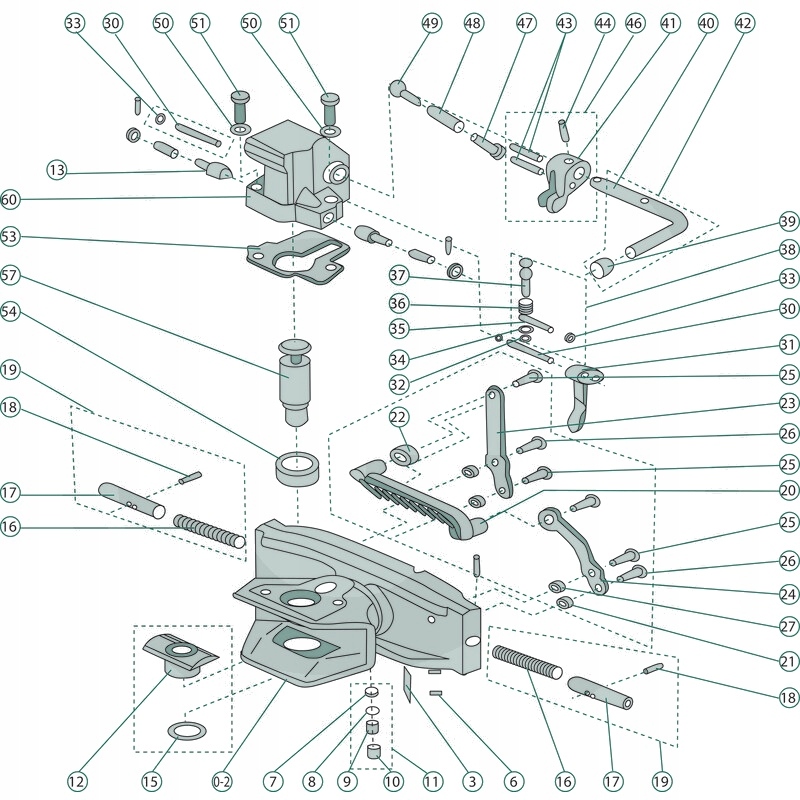 33 30 50 51 50 51 49 48 47 43 44 46 41 40 42

13
60
53
57
54
19
18
17
16

39
38
33
30
31
25
23
26
25
20
25
26
24
27
21
18

37
36
35
34
32
22

12 15 0-2 7 8 9 10 11 3 6 16 17 19