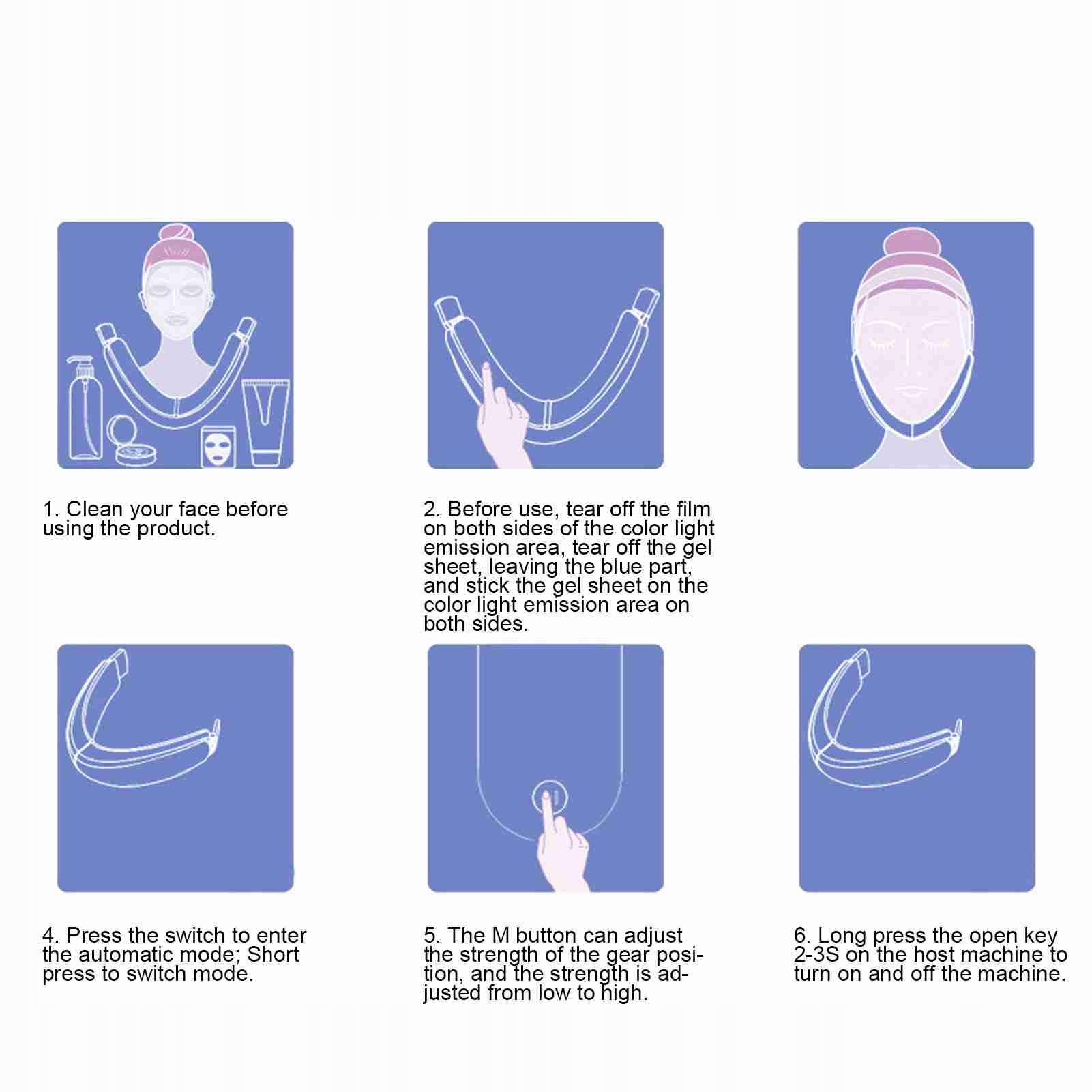 1. Clean your face before using the product.

2. Before use, tear off the film on both sides of the color light emission area, tear off the gel sheet, leaving the blue part, and stick the gel sheet on the color light emission area on both sides.

4. Press the switch to enter the automatic mode; Short press to switch mode.

5. The M button can adjust the strength of the gear position, and the strength is adjusted from low to high.

6. Long press the open key 2-3S on the host machine to turn on and off the machine.