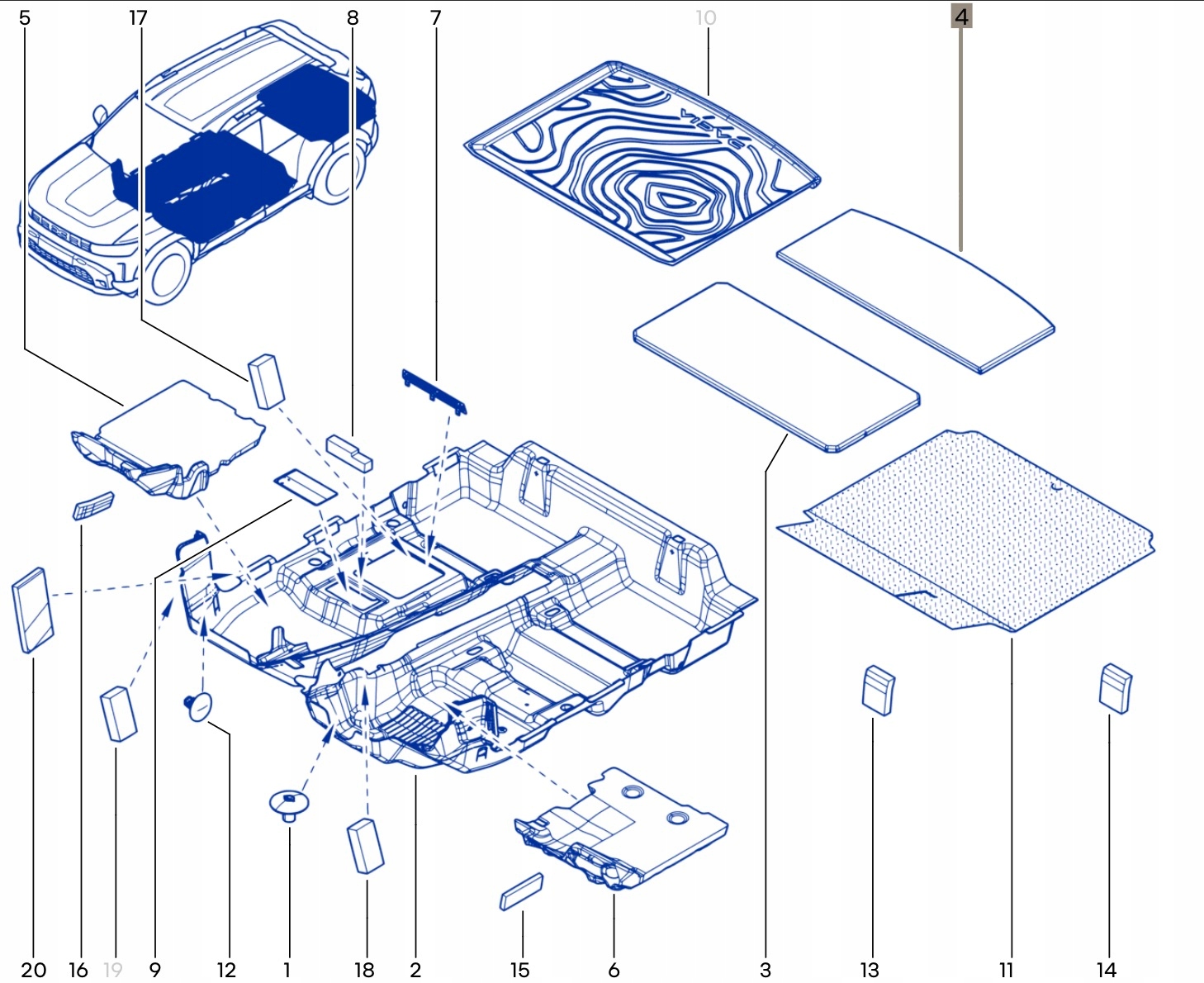 5
17
8
7
10
4
20
16
19
9
12
1
18
2
15
6
3
13
11
14