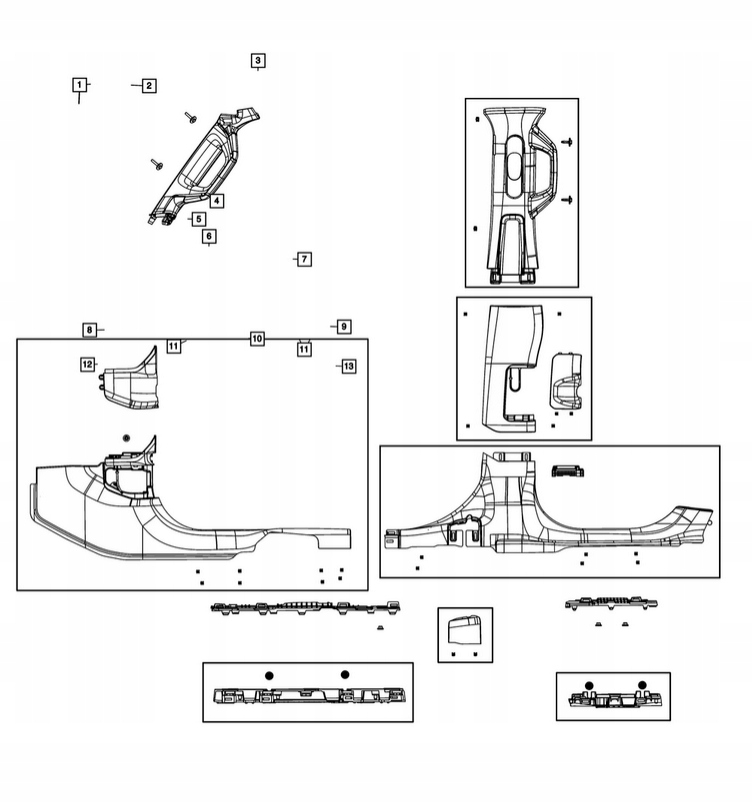 3
1
2
4
5
6
7
8
9
11
10
11
12
13