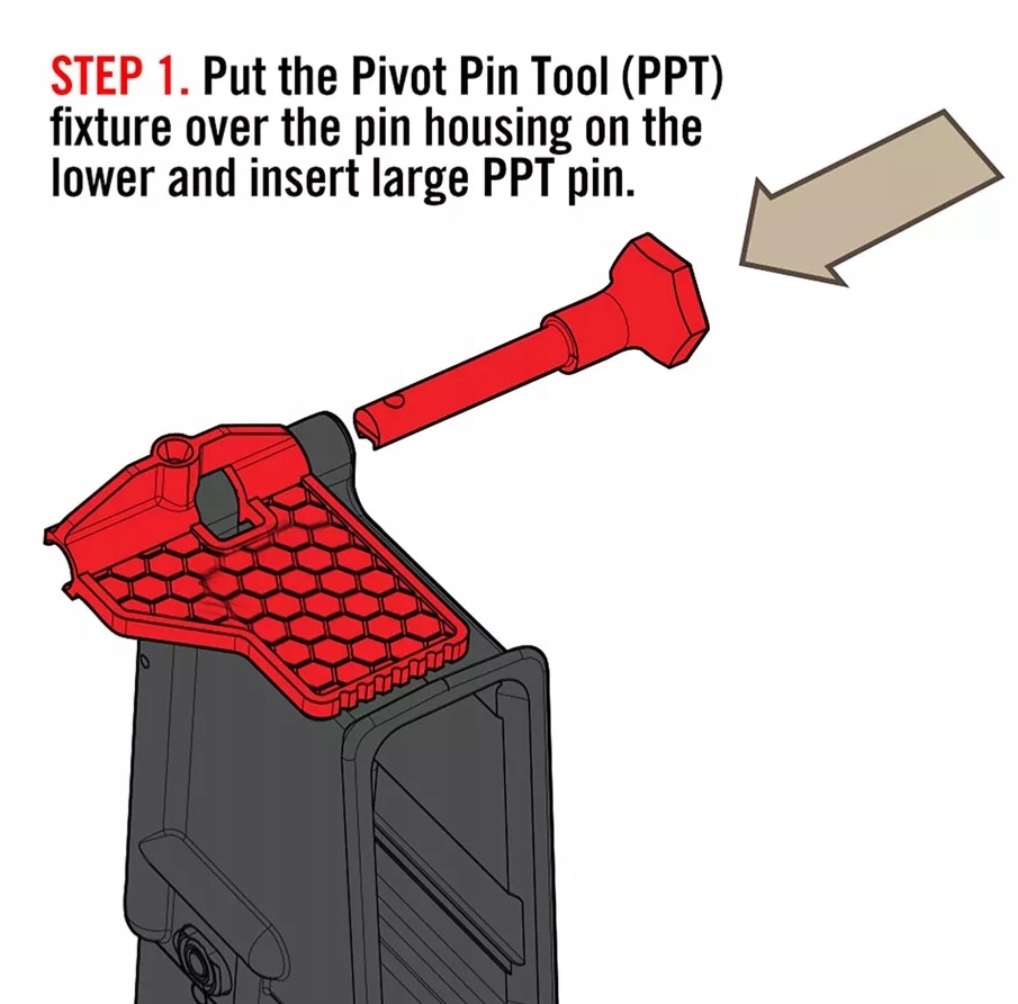 STEP 1. Put the Pivot Pin Tool (PPT) fixture over the pin housing on the lower and insert large PPT pin.