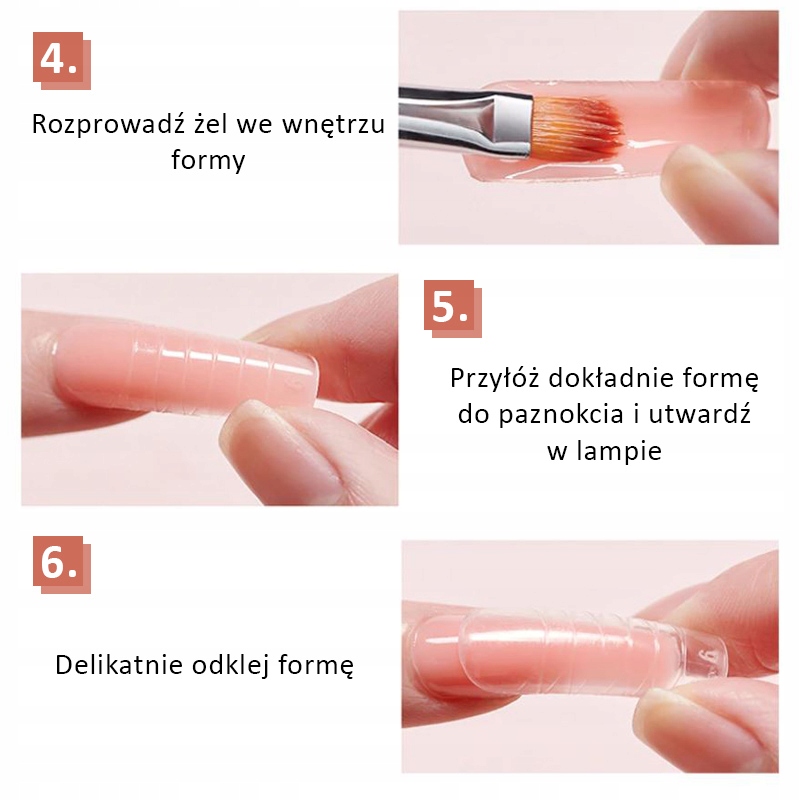 4.

Rozprowadź żel we wnętrzu formy

5.

Przyłóż dokładnie formę do paznokcia i utwardź w lampie

6.

Delikatnie odklej formę