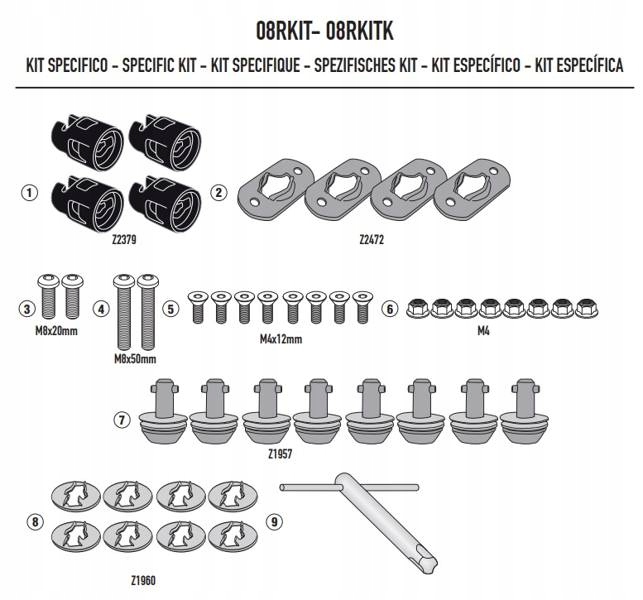 08RKIT- 08RKITK

KIT SPECIFICO - SPECIFIC KIT - KIT SPECIFIQUE - SPEZIFISCHES KIT - KIT ESPECÍFICO - KIT ESPECÍFICA

1
Z2379

2
Z2472

3
M8x20mm

4
M8x50mm

5
M4x12mm

6
M4

7
Z1957

8
Z1960

9