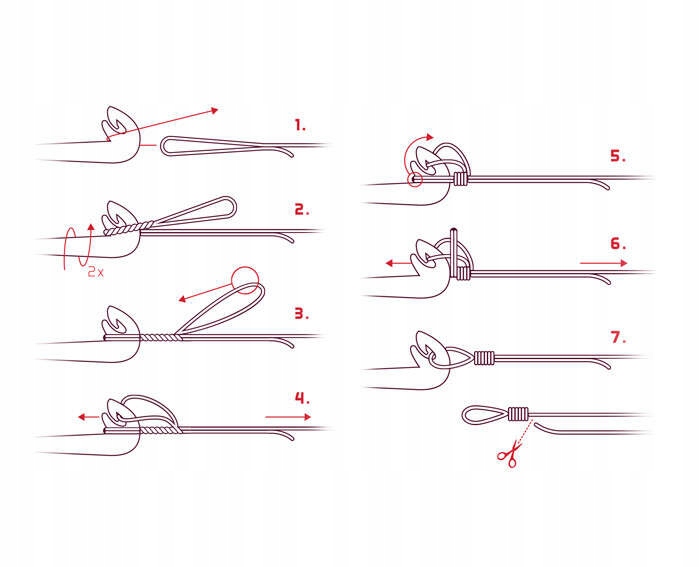 1.

2.

2x

3.

4.

5.

6.

7.