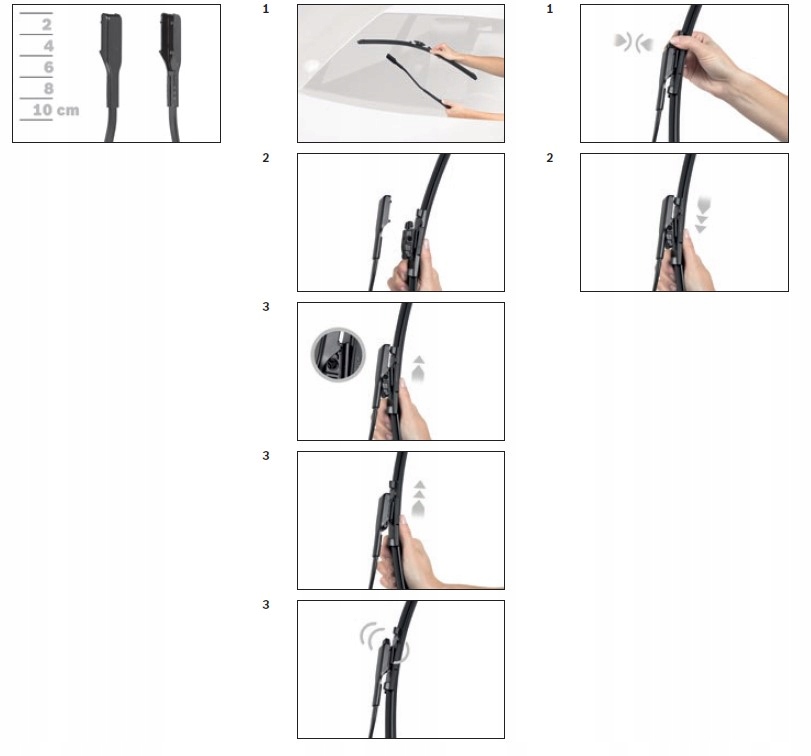 2
4
6
8
10 cm

1

2

3

3

3

1

2