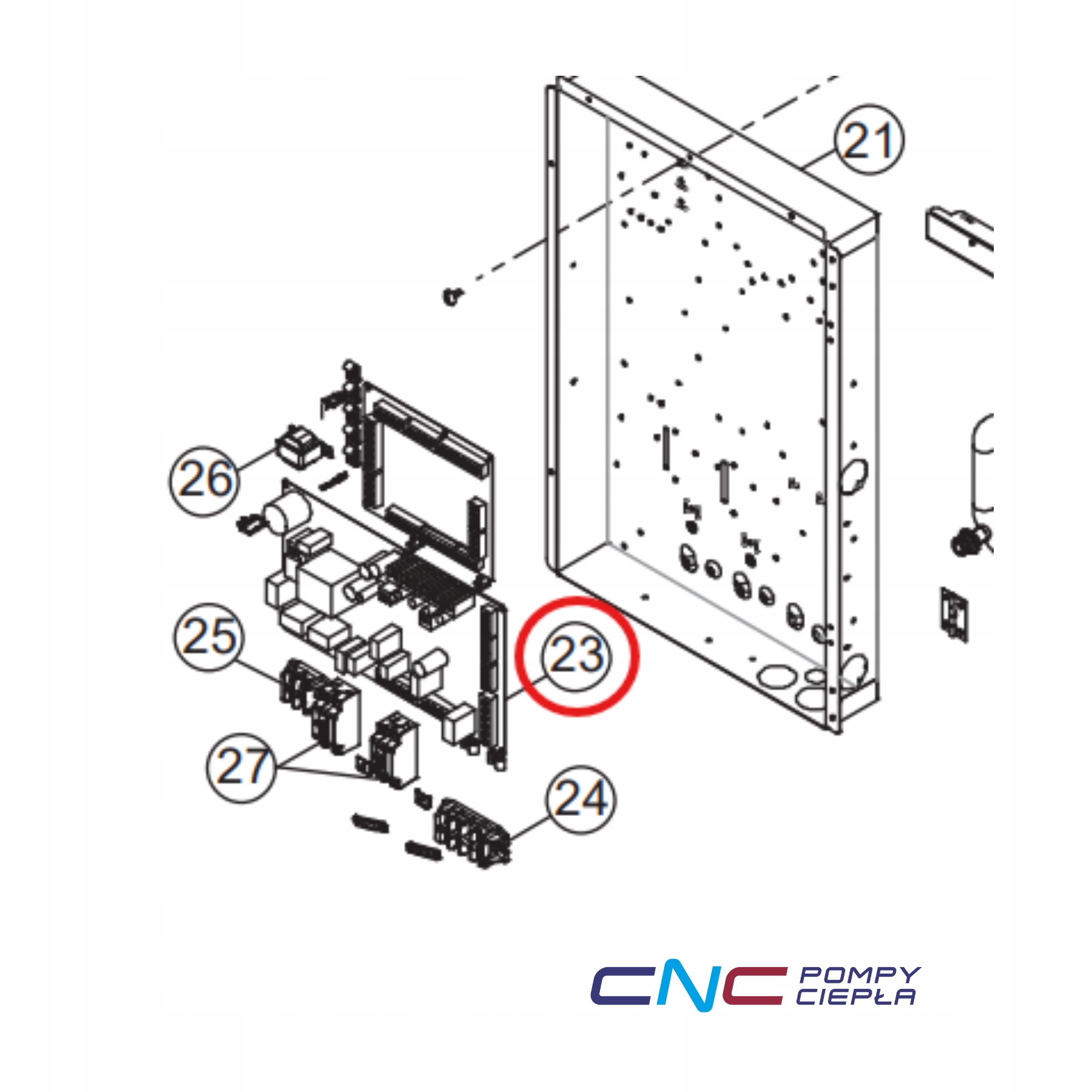 21

26

25

23

27

24

CNC POMPY CIEPŁA