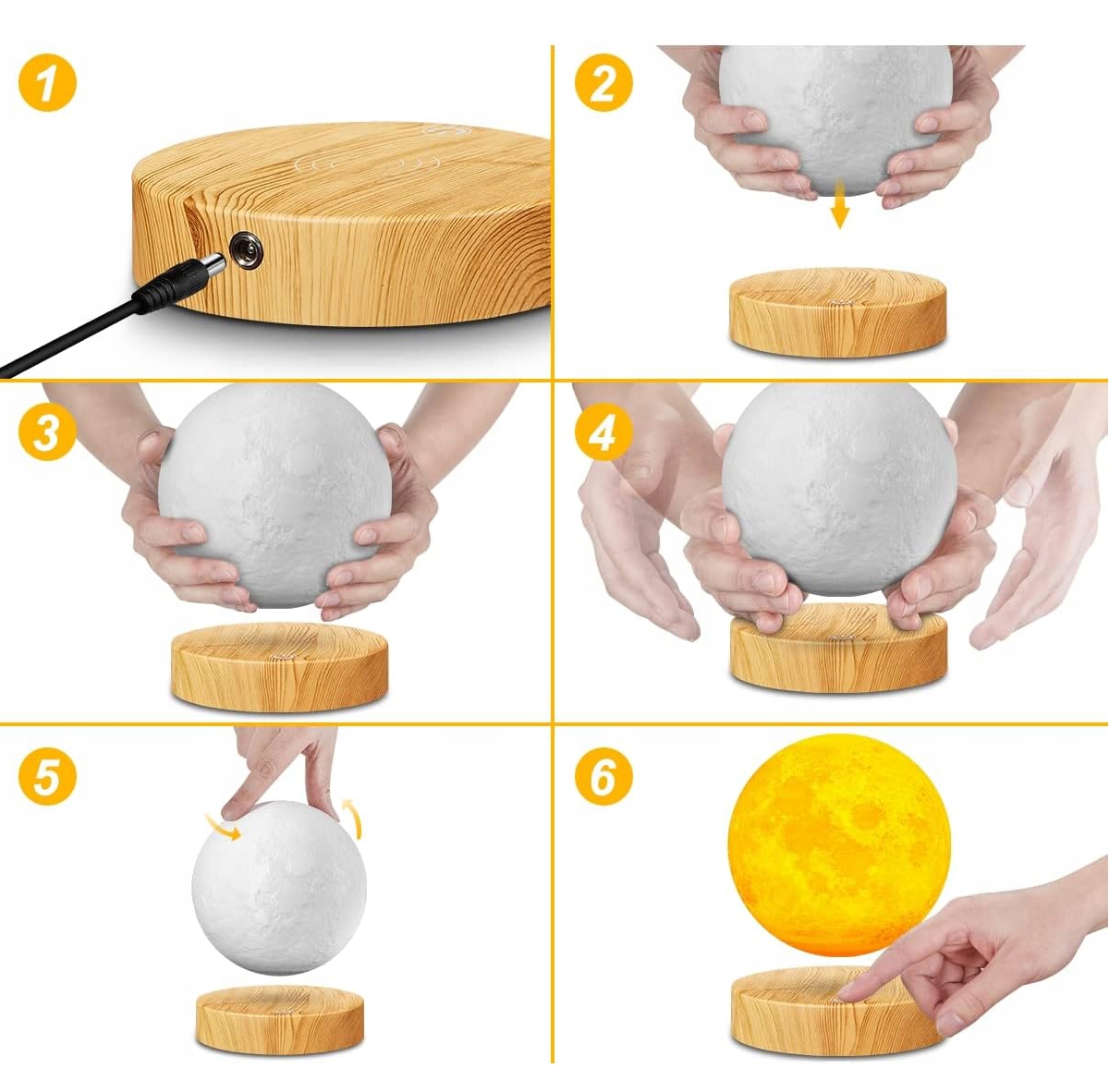 1

2

3

4

5

6