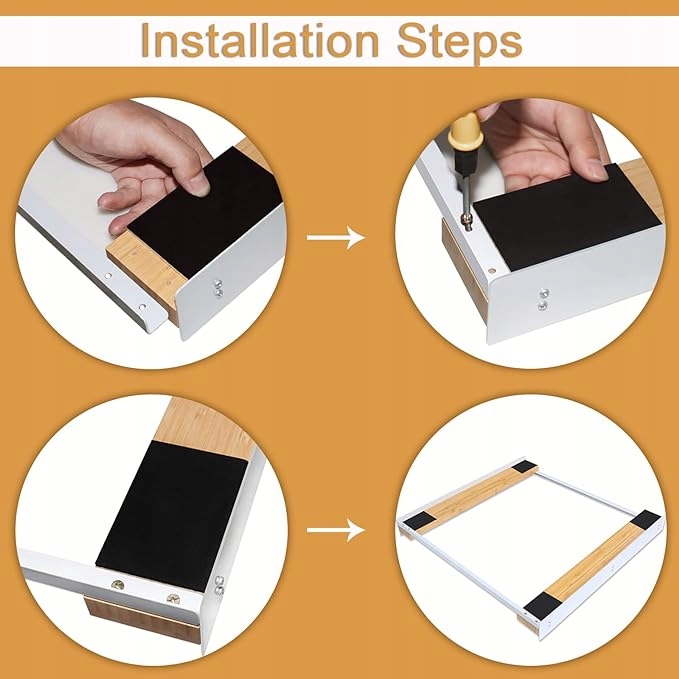 Installation Steps