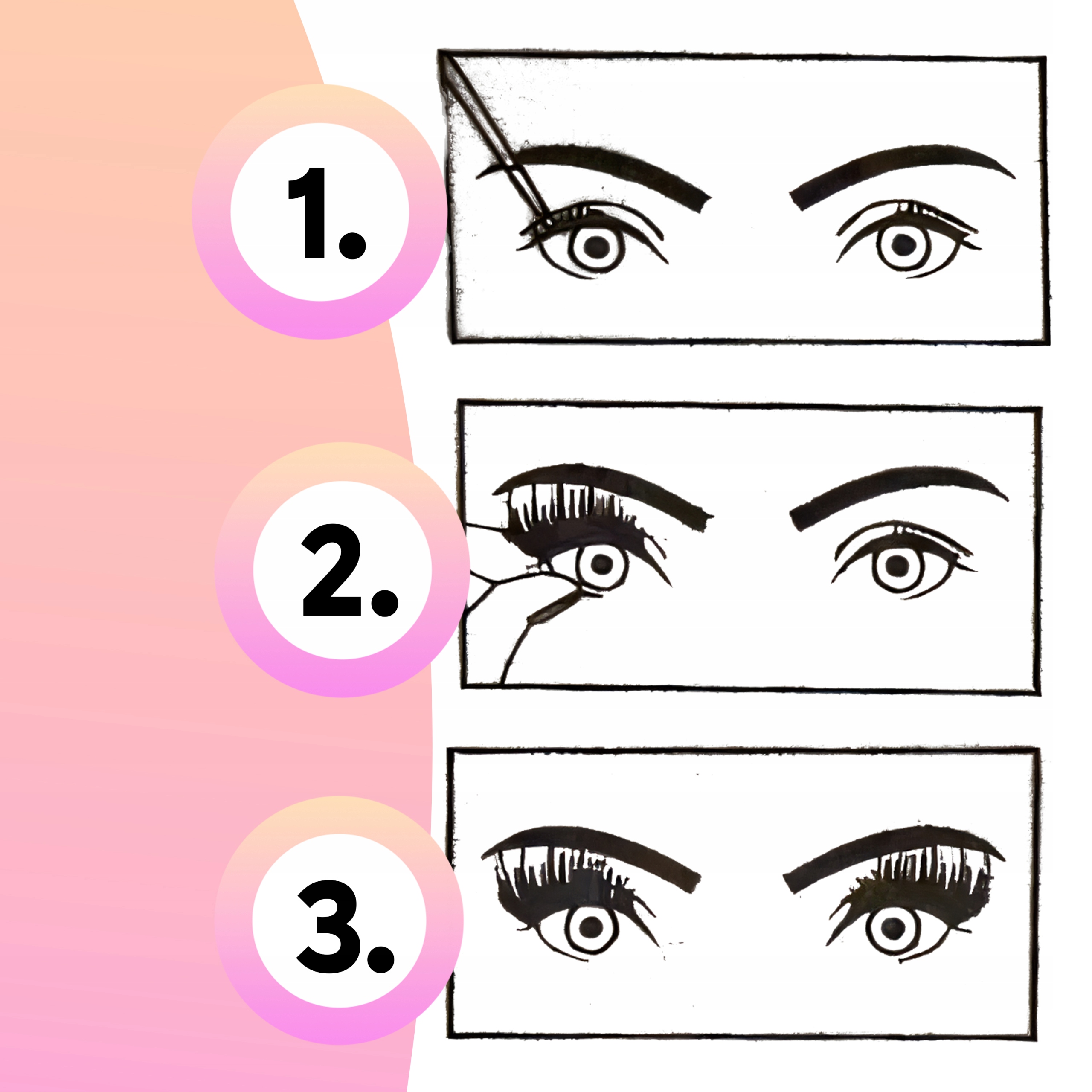 1.

2.

3.