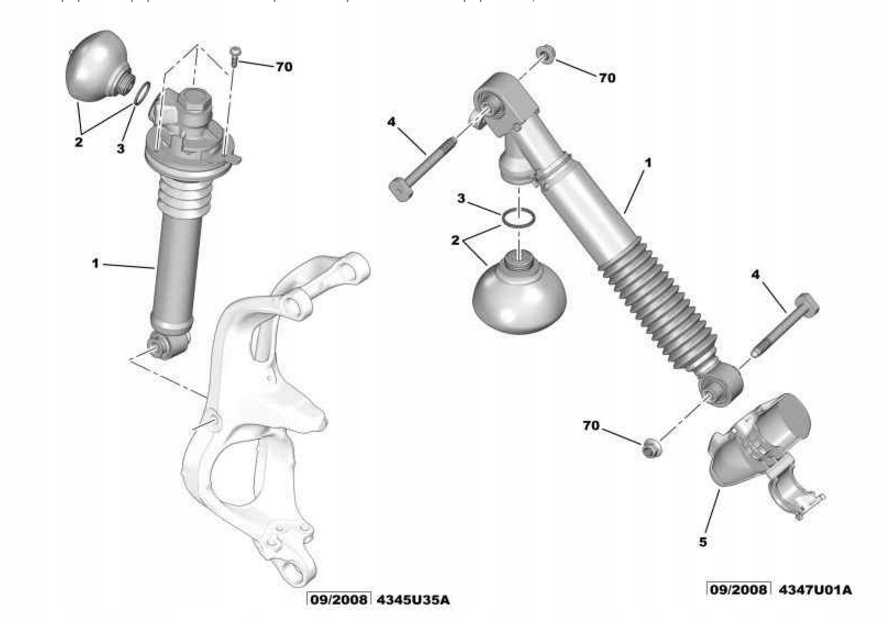 70
2
3
1
09/2008 4345U35A
70
4
1
3
2
4
70
5
09/2008 4347U01A