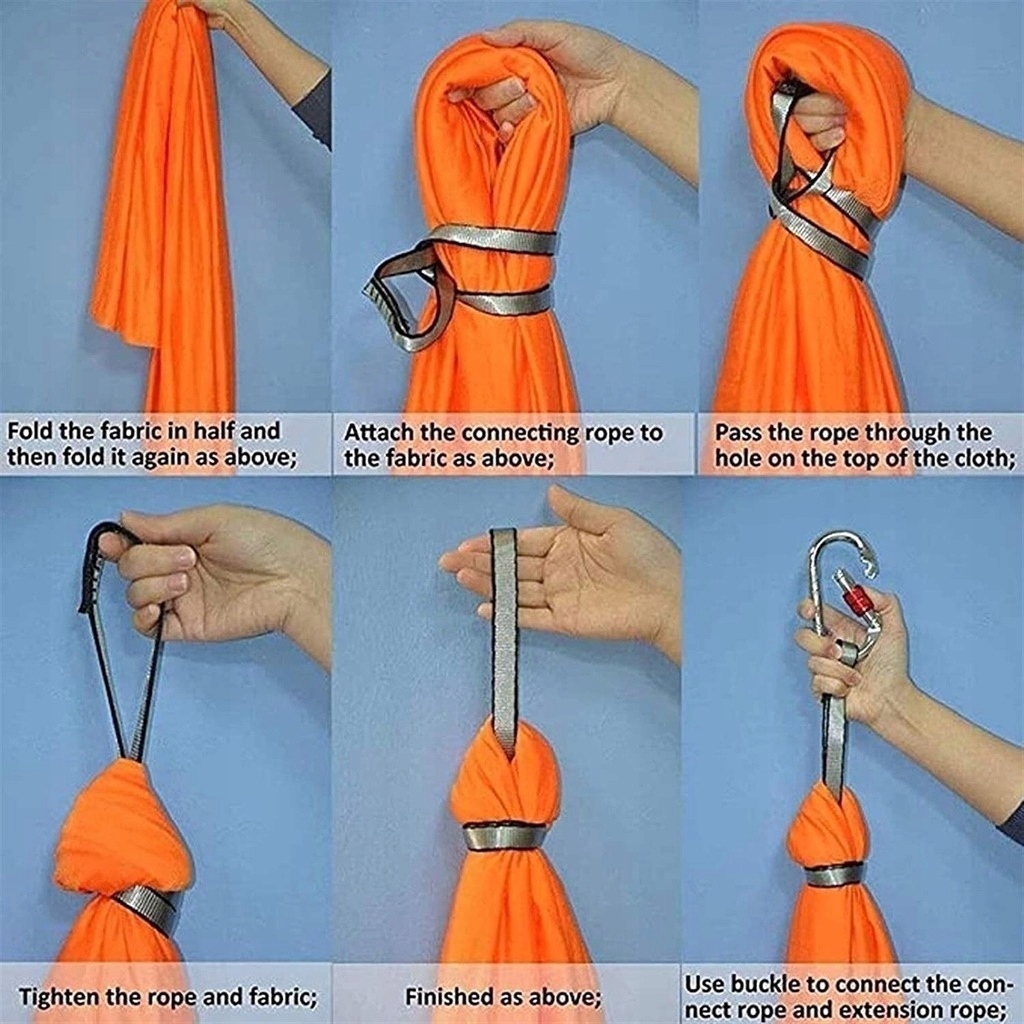 Fold the fabric in half and then fold it again as above;

Attach the connecting rope to the fabric as above;

Pass the rope through the hole on the top of the cloth;

Tighten the rope and fabric;

Finished as above;

Use buckle to connect the connect rope and extension rope;