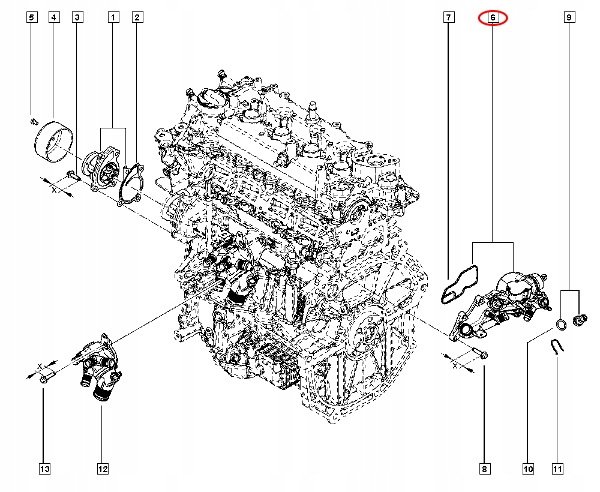 5
4
3
1
2
7
6
9
X
X
X
13
12
8
10
11