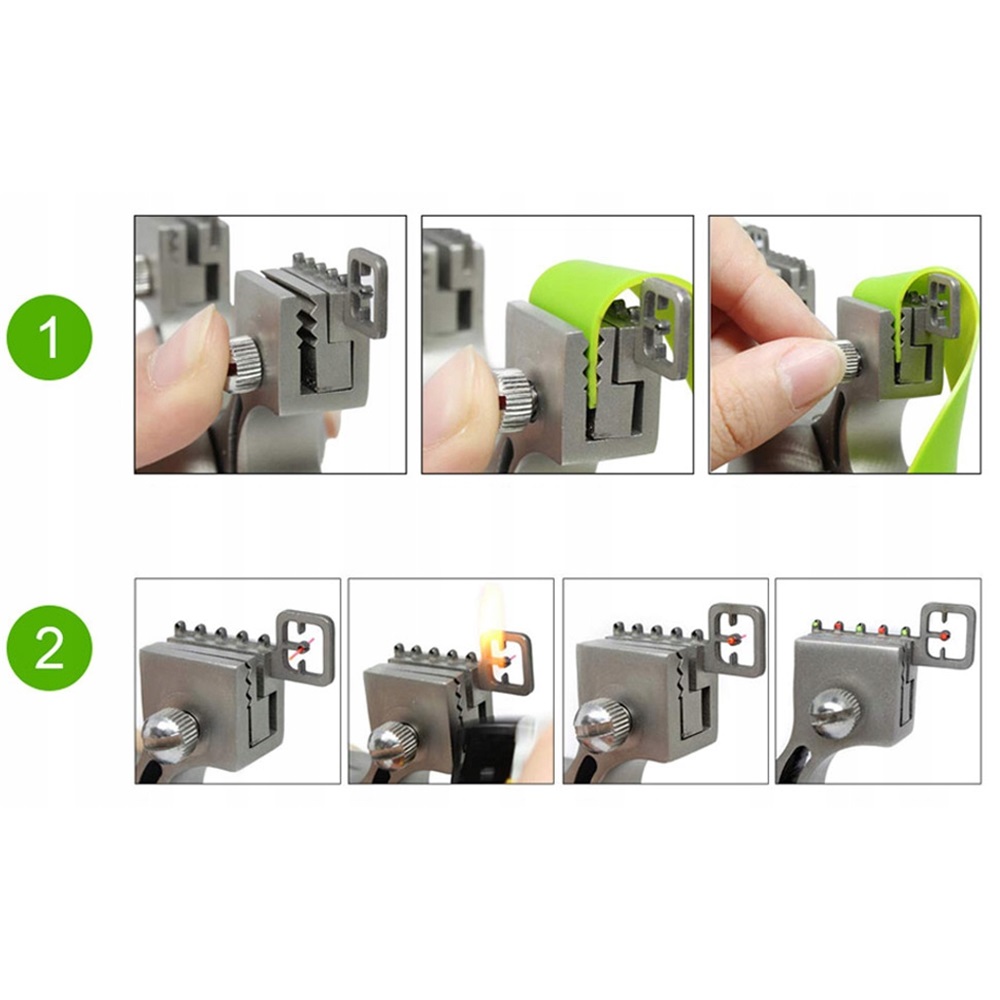 1

2