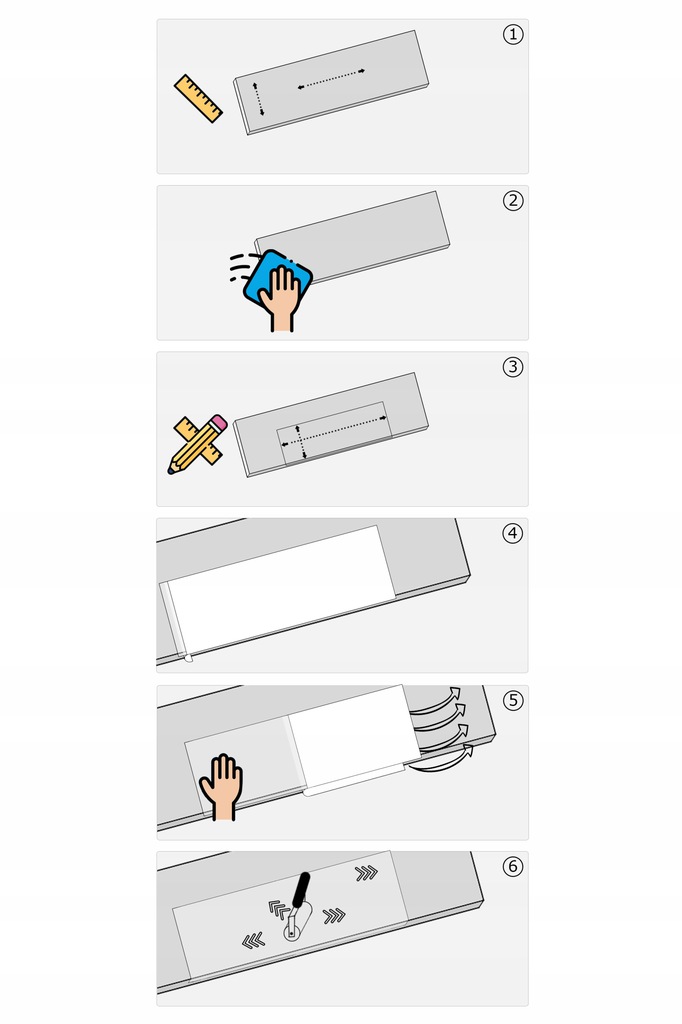 ①

②

③

④

⑤

⑥