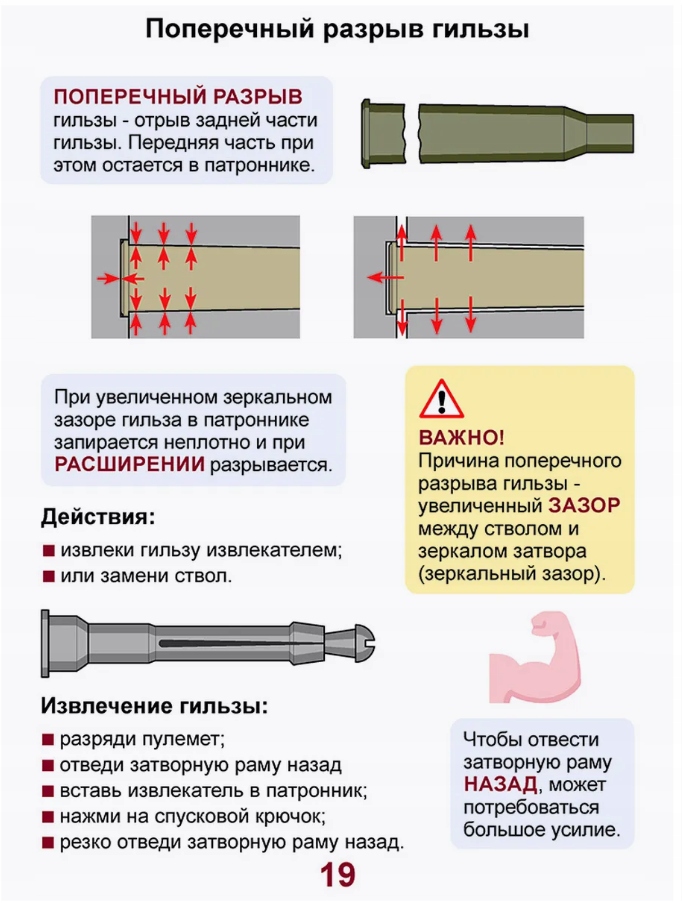 Поперечный разрыв гильзы

ПОПЕРЕЧНЫЙ РАЗРЫВ гильзы - отрыв задней части гильзы. Передняя часть при этом остается в патроннике.

При увеличенном зеркальном зазоре гильза в патроннике запирается неплотно и при РАСШИРЕНИИ разрывается.

ВАЖНО!
Причина поперечного разрыва гильзы - увеличенный ЗАЗОР между стволом и зеркалом затвора (зеркальный зазор).

Действия:
■ извлеки гильзу извлекателем;
■ или замени ствол.

Извлечение гильзы:
■ разряди пулемет;
■ отведи затворную раму назад
■ вставь извлекатель в патронник;
■ нажми на спусковой крючок;
■ резко отведи затворную раму назад.

Чтобы отвести затворную раму НАЗАД, может потребоваться большое усилие.

19