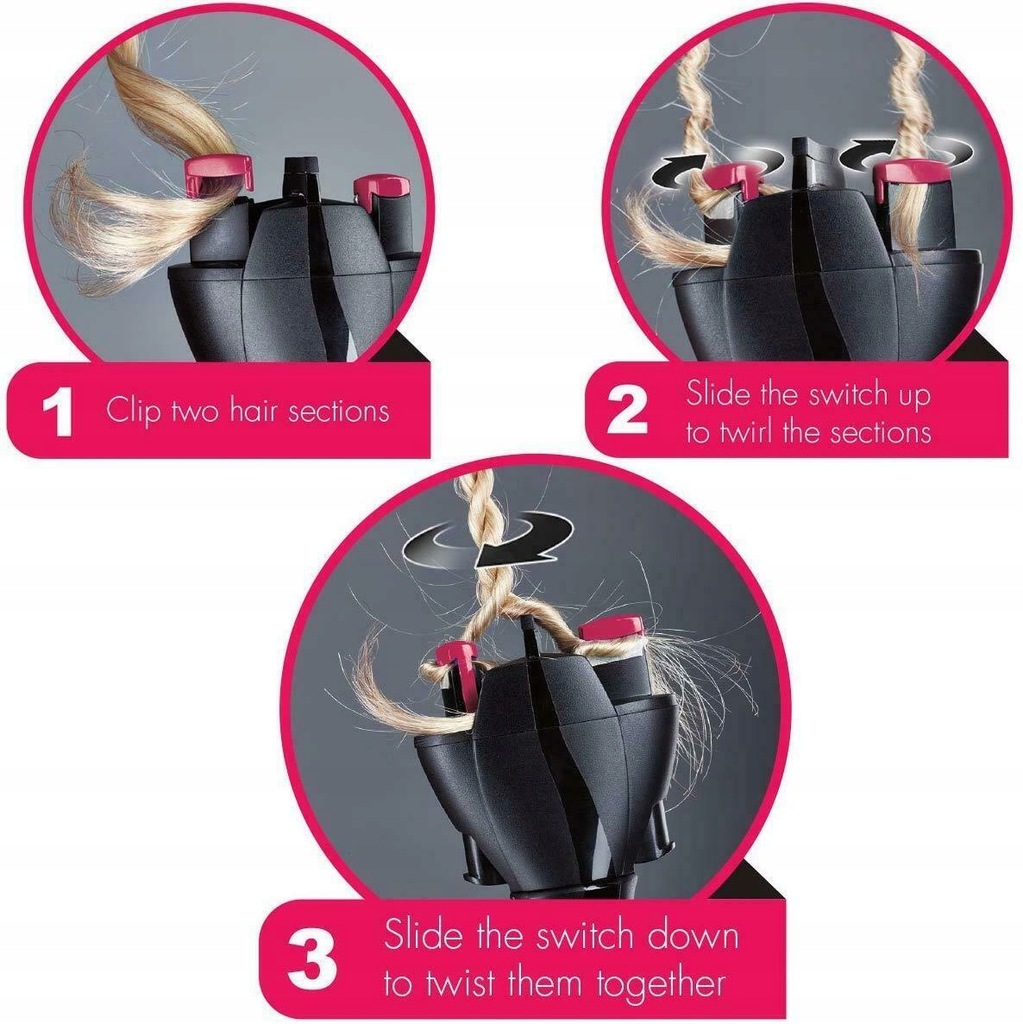 1 Clip two hair sections

2 Slide the switch up to twirl the sections

3 Slide the switch down to twist them together