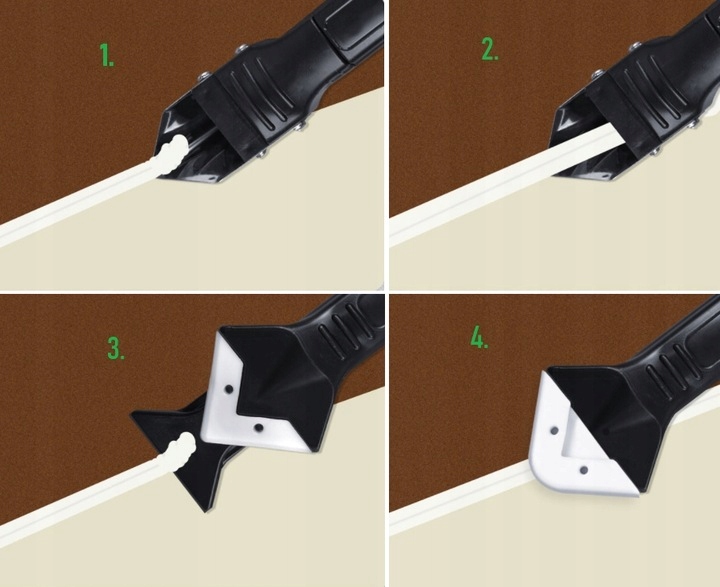 1.

2.

3.

4.