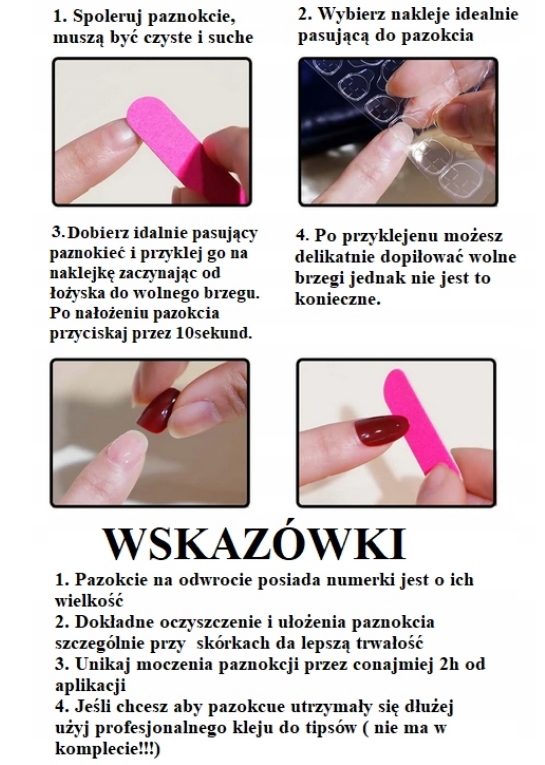 1. Spoleruj paznokcie, muszą być czyste i suche

2. Wybierz nakleje idealnie pasującą do pazokcia

3. Dobierz idalnie pasujący paznokieć i przyklej go na naklejkę zaczynając od łożyska do wolnego brzegu. Po nałożeniu pazokcia przyciskaj przez 10sekund.

4. Po przyklejenu możesz delikatnie dopiłować wolne brzegi jednak nie jest to konieczne.

WSKAZÓWKI

1. Pazokcie na odwrocie posiada numerki jest o ich wielkość
2. Dokładne oczyszczenie i ułożenia paznokcia szczególnie przy skórkach da lepszą trwałość
3. Unikaj moczenia paznokcji przez conajmiej 2h od aplikacji
4. Jeśli chcesz aby pazokcue utrzymały się dłużej użyj profesjonalnego kleju do tipsów ( nie ma w komplecie!!!)