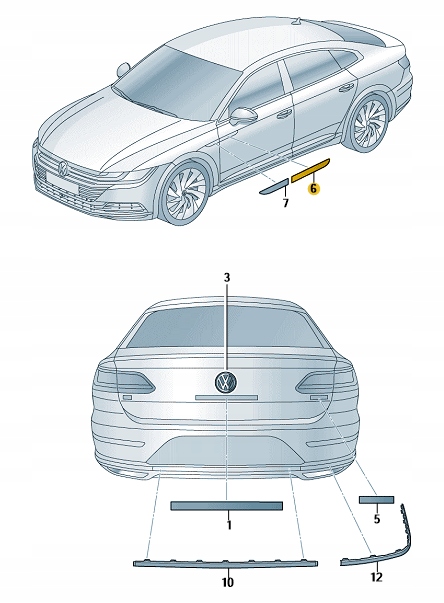 6
7
3
1
5
10
12