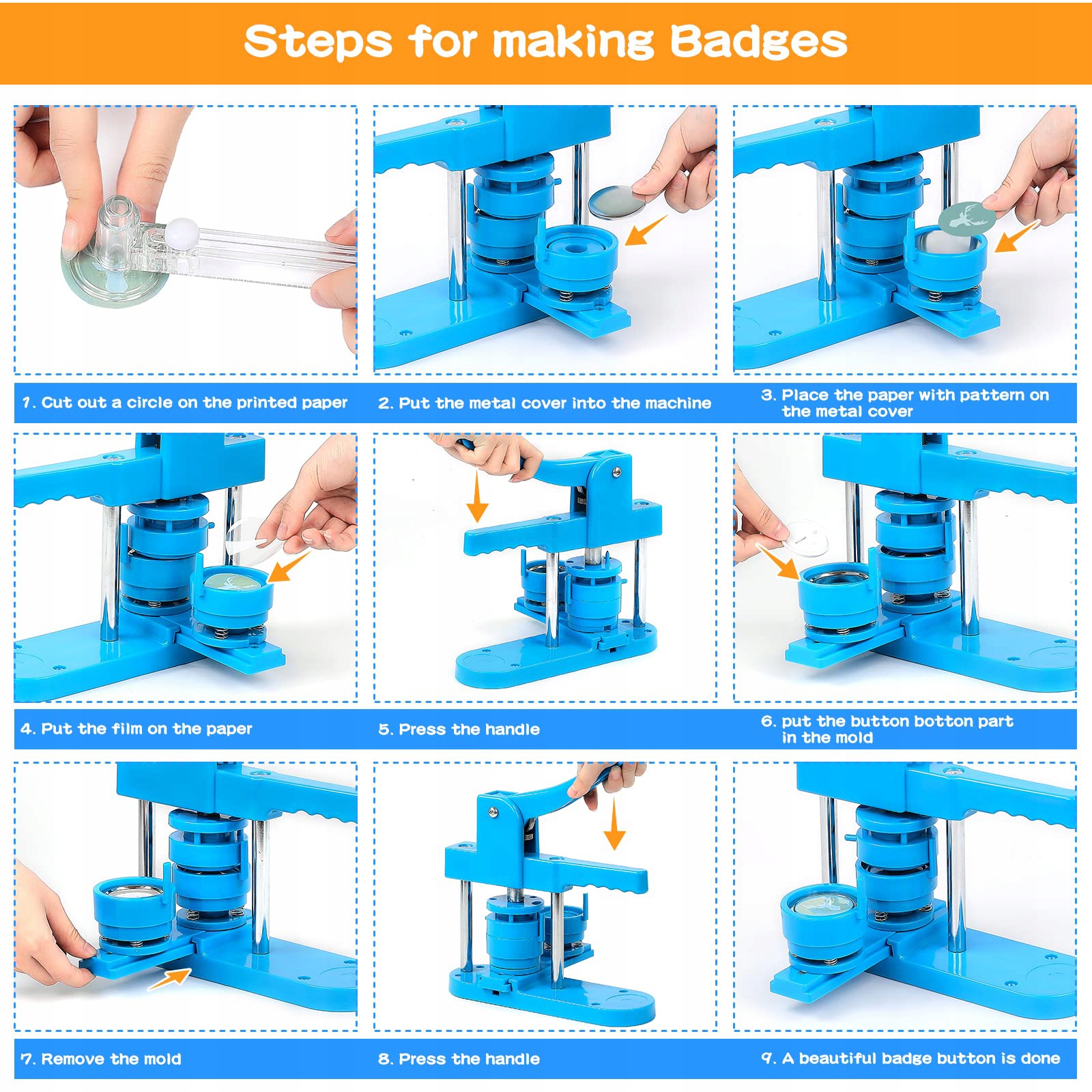 Steps for making Badges

1. Cut out a circle on the printed paper

2. Put the metal cover into the machine

3. Place the paper with pattern on the metal cover

4. Put the film on the paper

5. Press the handle

6. put the button botton part in the mold

7. Remove the mold

8. Press the handle

9. A beautiful badge button is done