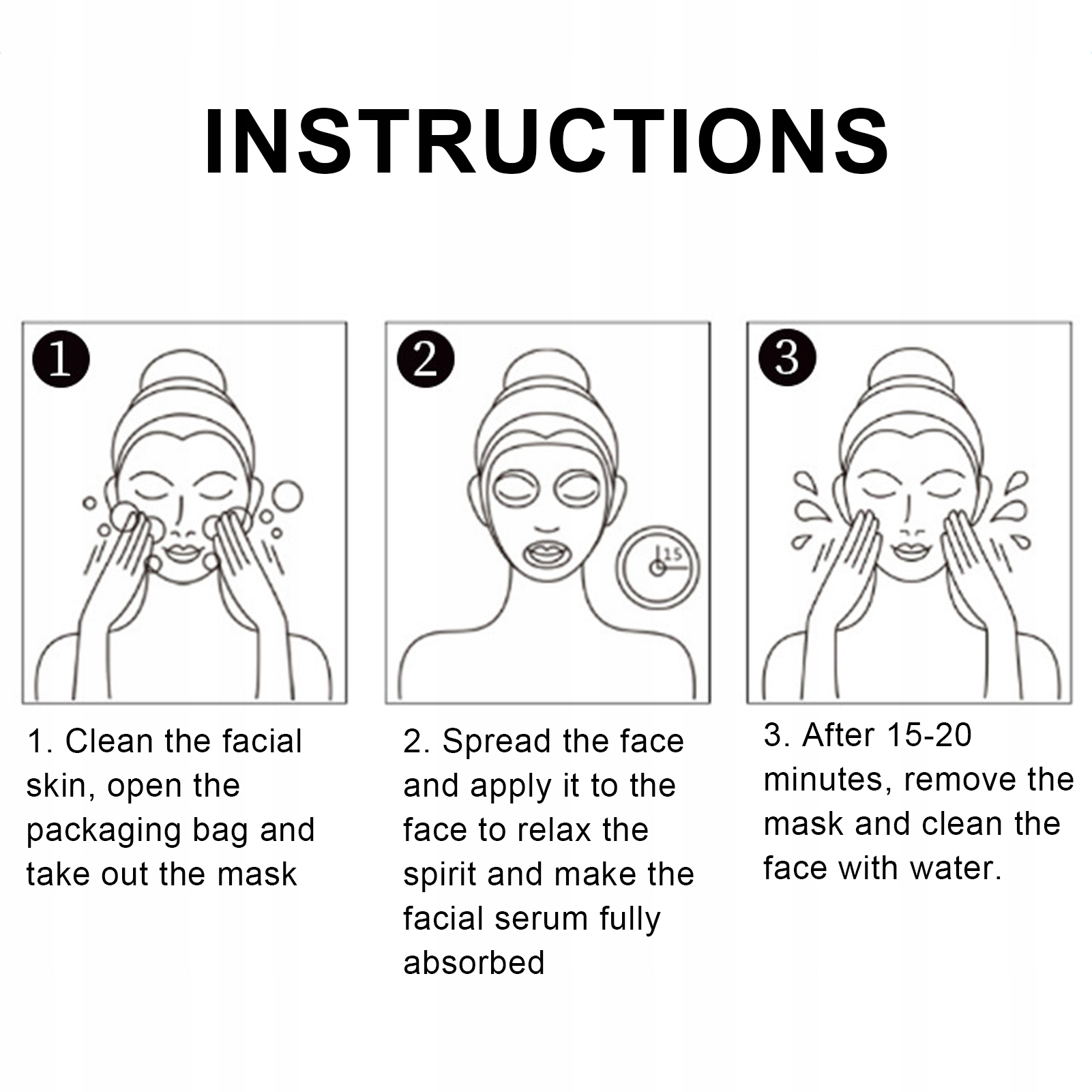 INSTRUCTIONS

1

2

15

3

1. Clean the facial skin, open the packaging bag and take out the mask

2. Spread the face and apply it to the face to relax the spirit and make the facial serum fully absorbed

3. After 15-20 minutes, remove the mask and clean the face with water.